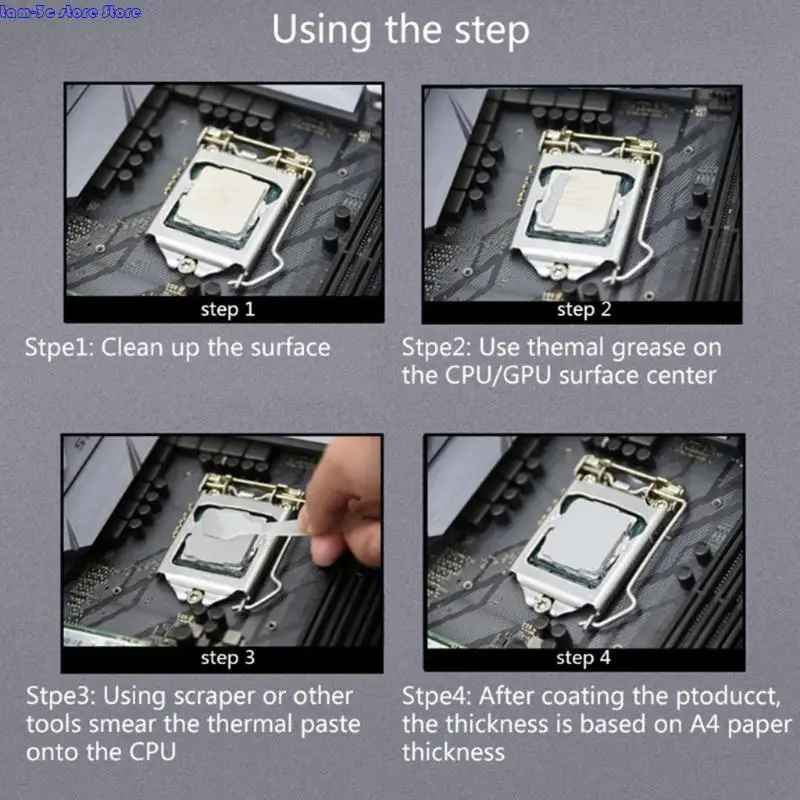 tam-3c store Store

Using the step

step 1

Stpe1: Clean up the surface

step 2

Stpe2: Use themal grease on the CPU/GPU surface center

step 3

Stpe3: Using scraper or other tools smear the thermal paste onto the CPU

step 4

Stpe4: After coating the ptoducct, the thickness is based on A4 paper thickness