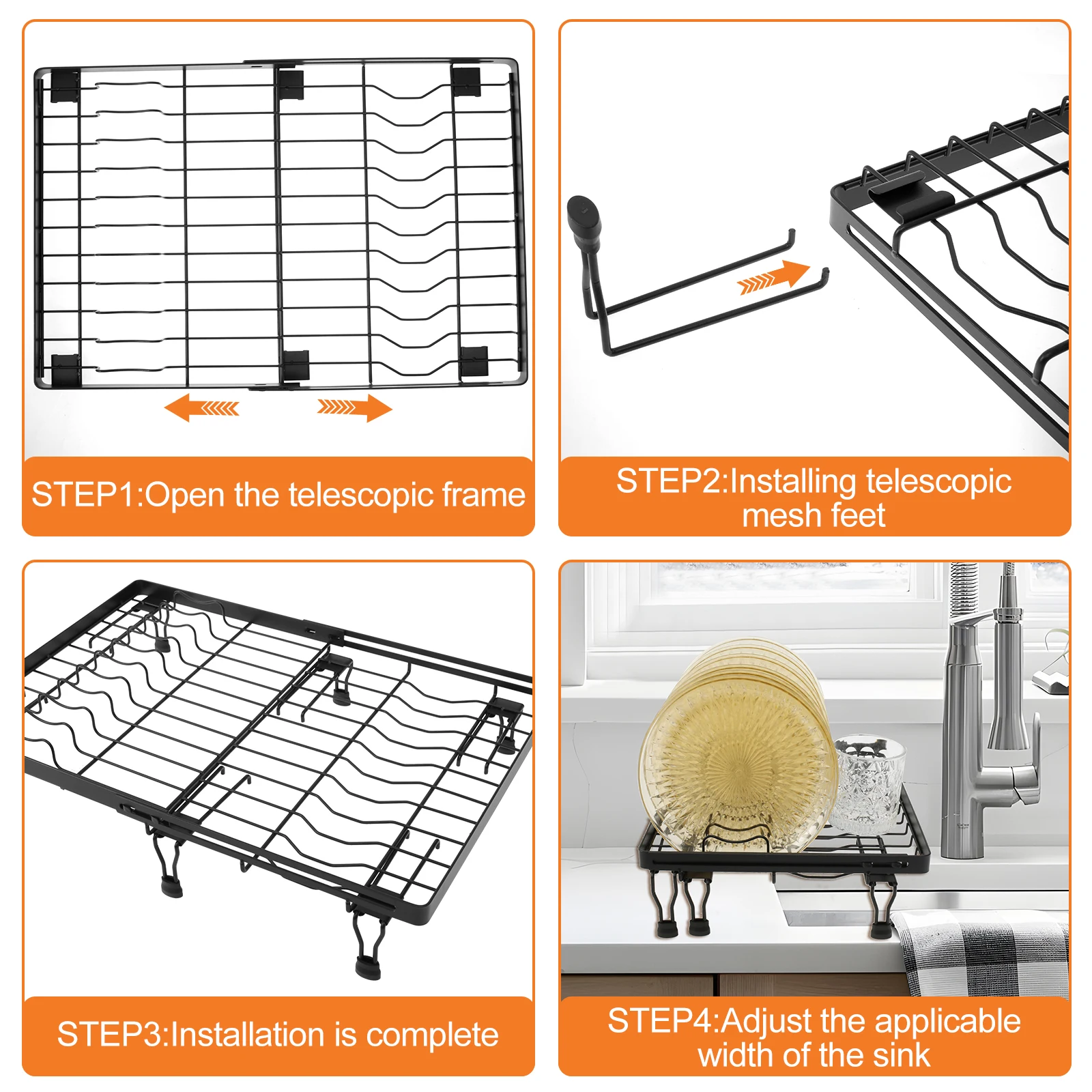 STEP1:Open the telescopic frame

STEP2:Installing telescopic mesh feet

STEP3:Installation is complete

STEP4:Adjust the applicable width of the sink