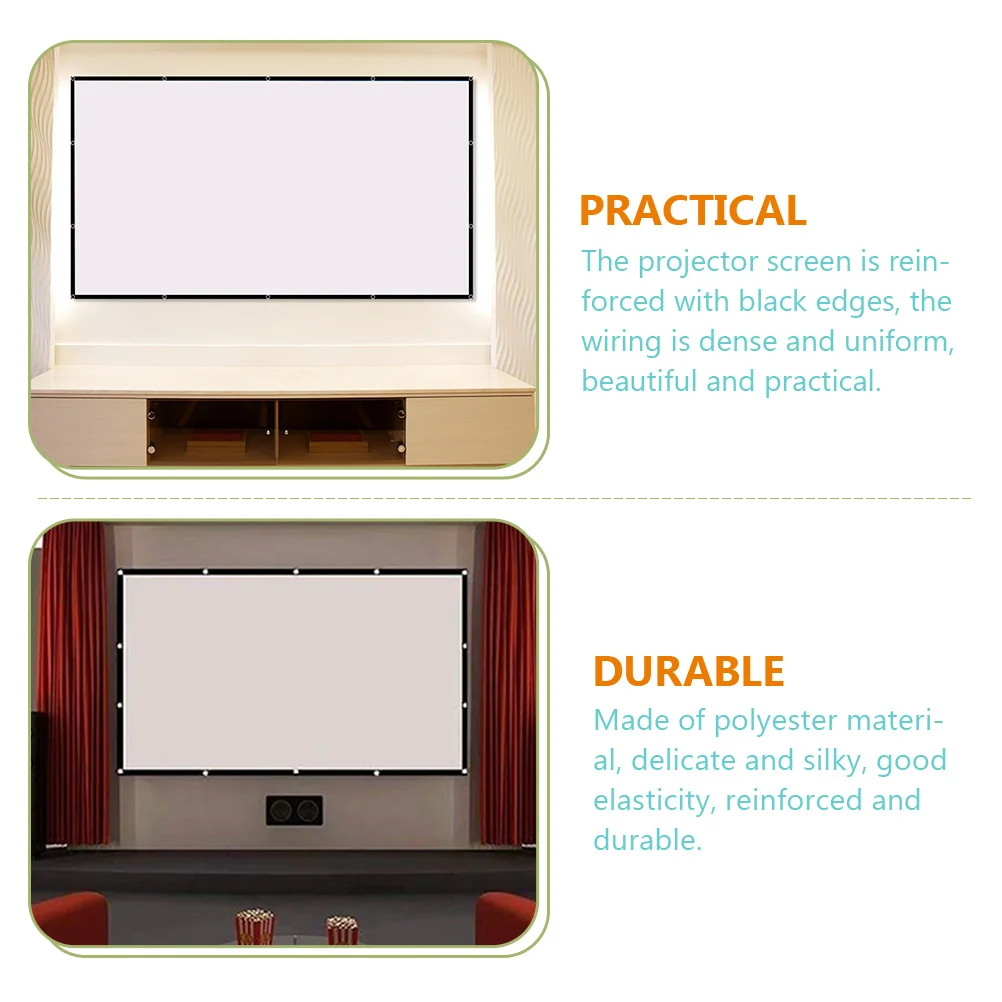 PRACTICAL

The projector screen is reinforced with black edges, the wiring is dense and uniform, beautiful and practical.

DURABLE

Made of polyester material, delicate and silky, good elasticity, reinforced and durable.