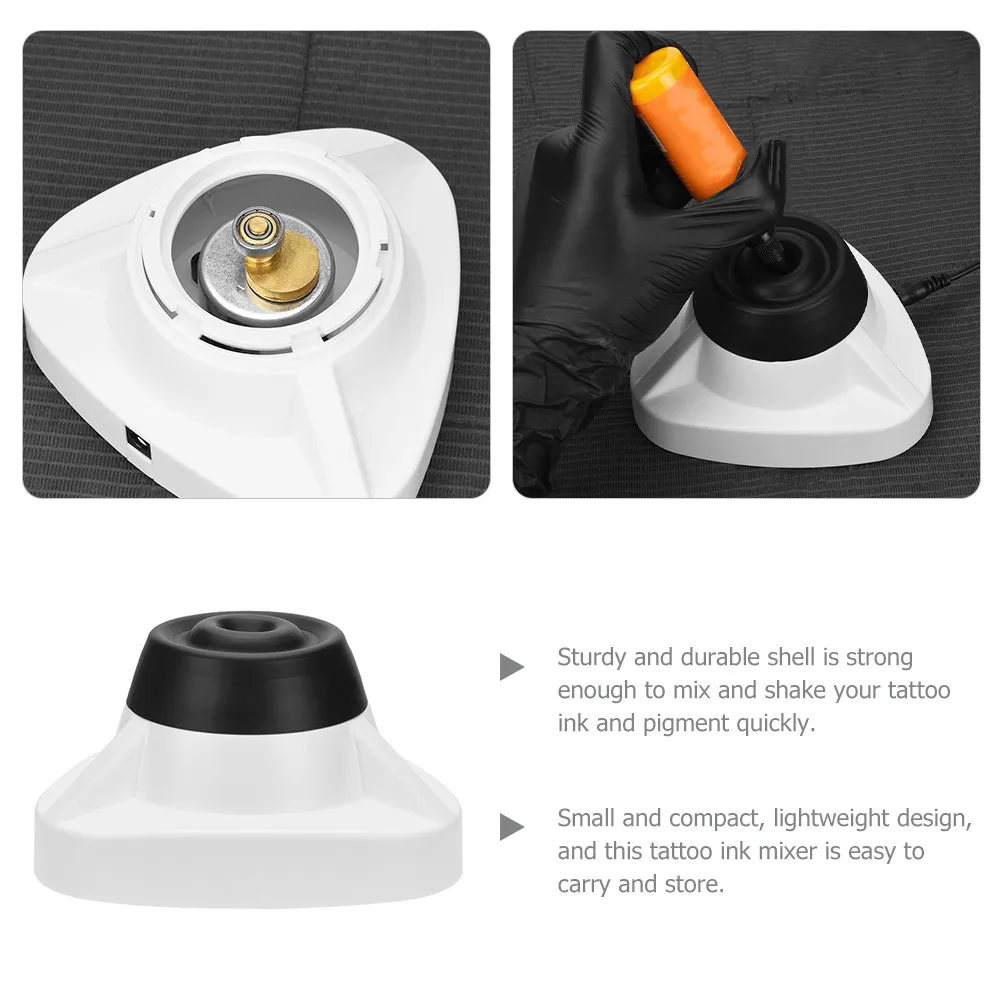 Sturdy and durable shell is strong enough to mix and shake your tattoo ink and pigment quickly.

Small and compact, lightweight design, and this tattoo ink mixer is easy to carry and store.