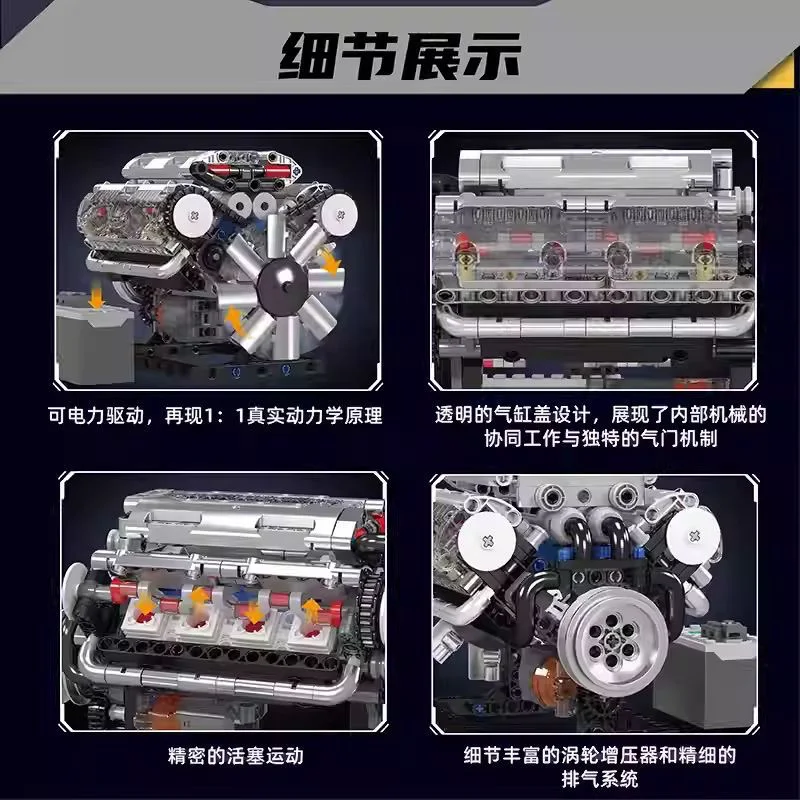 细节展示

可电力驱动，再现1：1真实动力学原理

透明的气缸盖设计，展现了内部机械的协同工作与独特的气门机制

精密的活塞运动

细节丰富的涡轮增压器和精细的排气系统