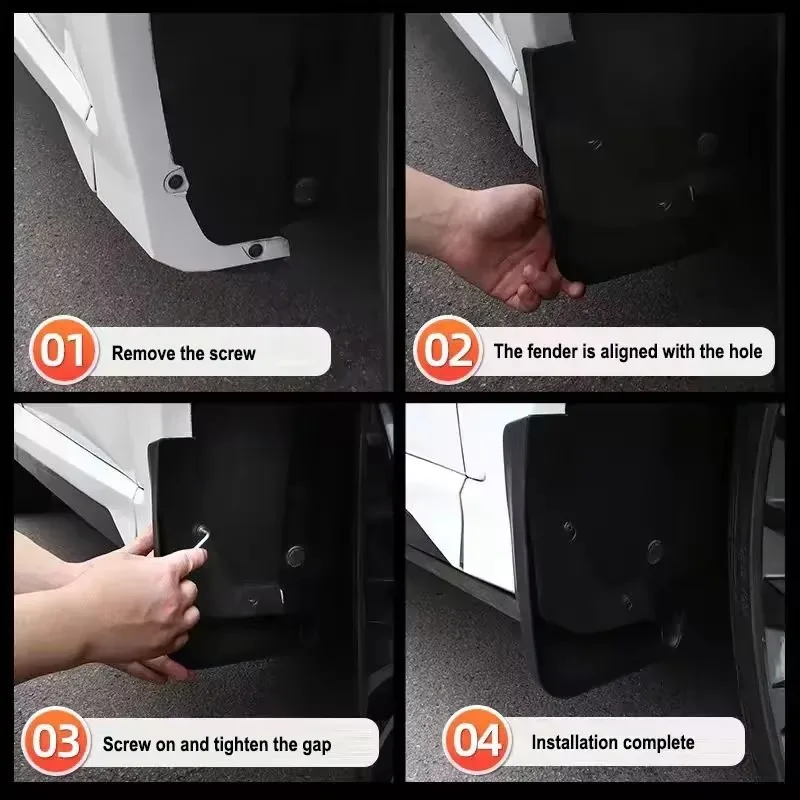 01 Remove the screw

02 The fender is aligned with the hole

03 Screw on and tighten the gap

04 Installation complete