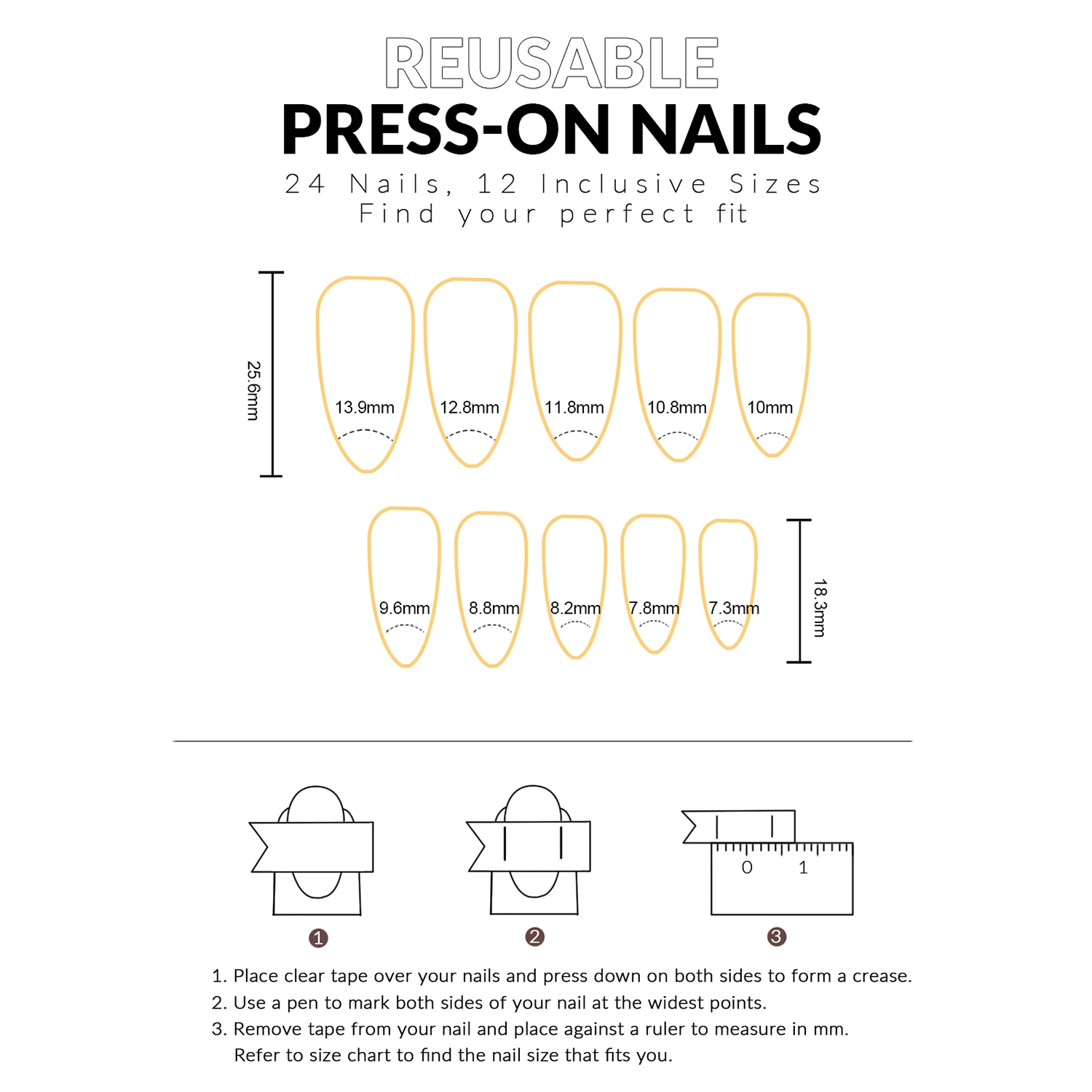 REUSABLE
PRESS-ON NAILS
24 Nails, 12 Inclusive Sizes
Find your perfect fit

25.6mm
13.9mm
12.8mm
11.8mm
10.8mm
10mm

9.6mm
8.8mm
8.2mm
7.8mm
7.3mm
18.3mm

0 1

1
2
3

1. Place clear tape over your nails and press down on both sides to form a crease.
2. Use a pen to mark both sides of your nail at the widest points.
3. Remove tape from your nail and place against a ruler to measure in mm.
Refer to size chart to find the nail size that fits you.