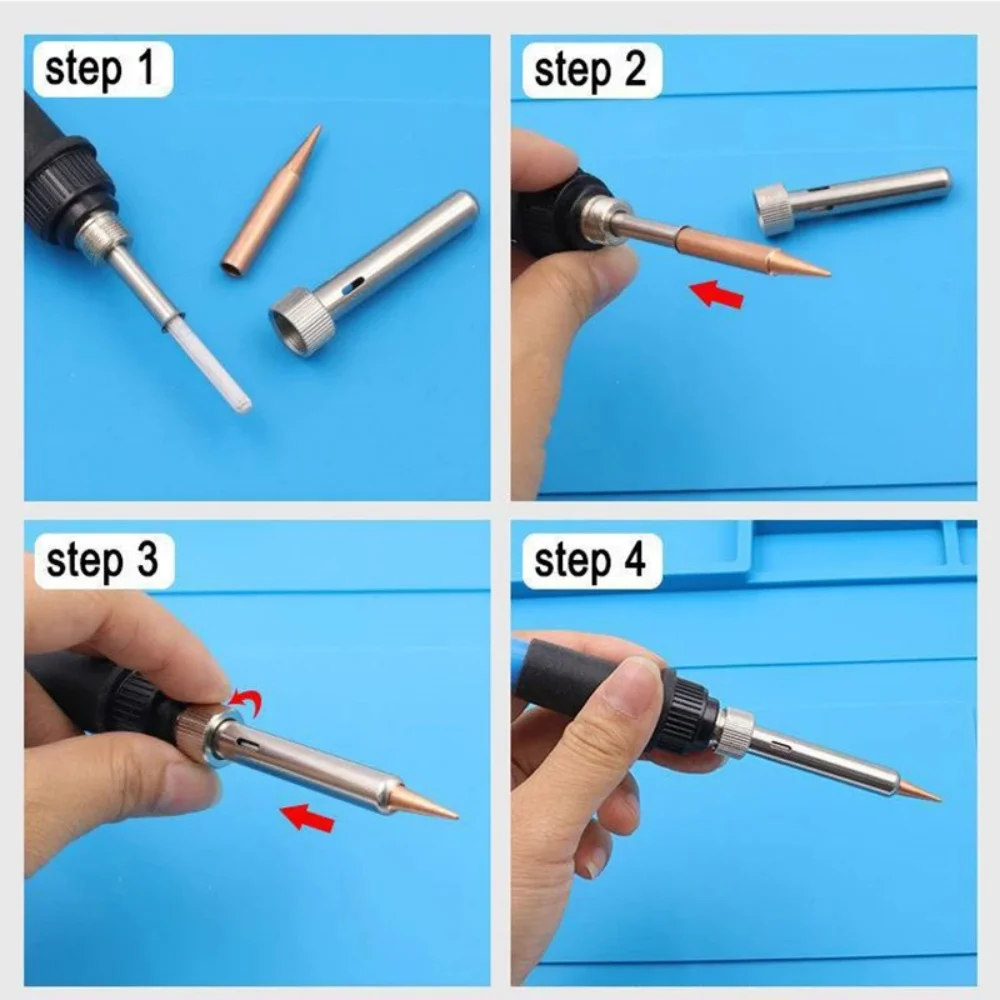 step 1

step 2

step 3

step 4