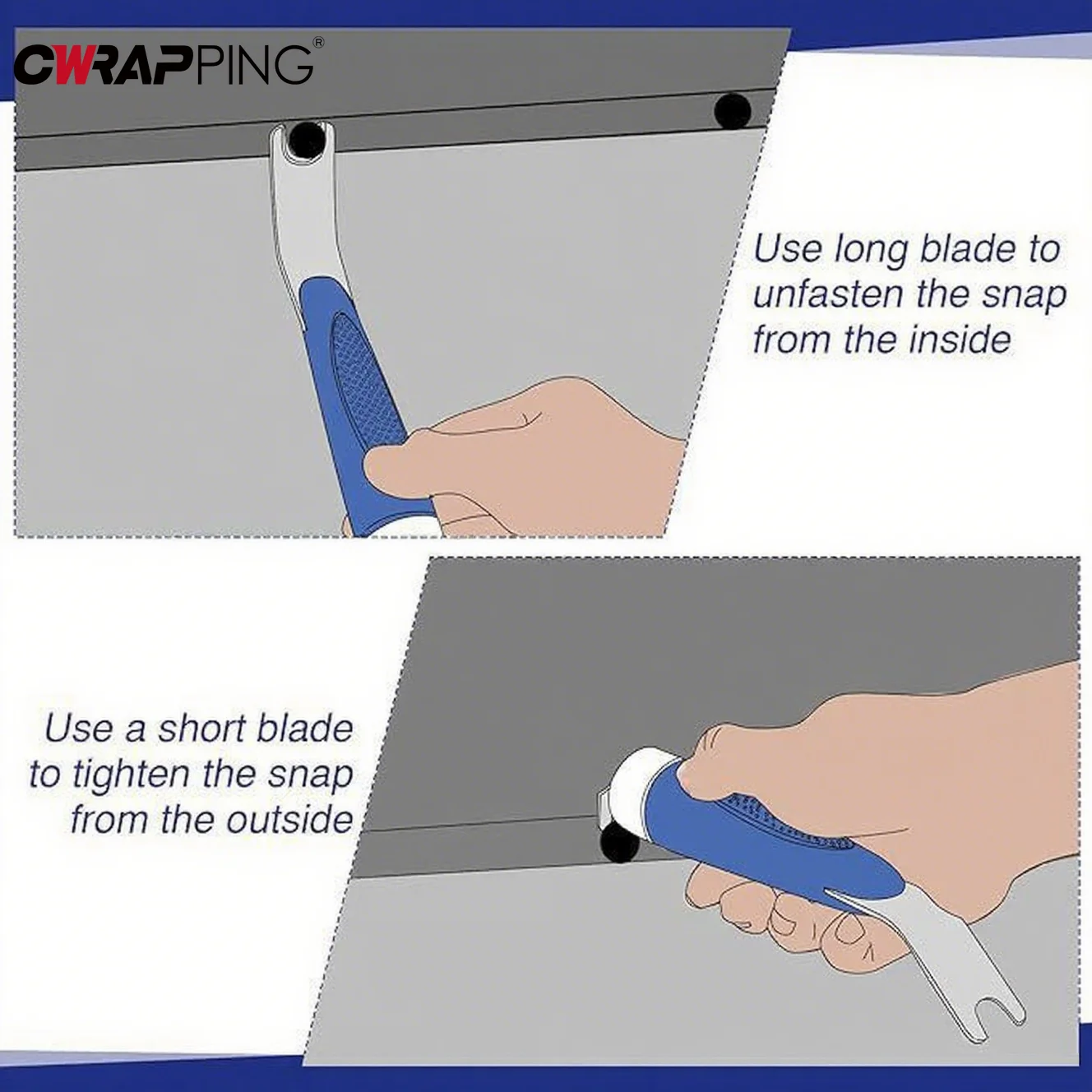 CWRAPPING®

Use long blade to unfasten the snap from the inside

Use a short blade to tighten the snap from the outside