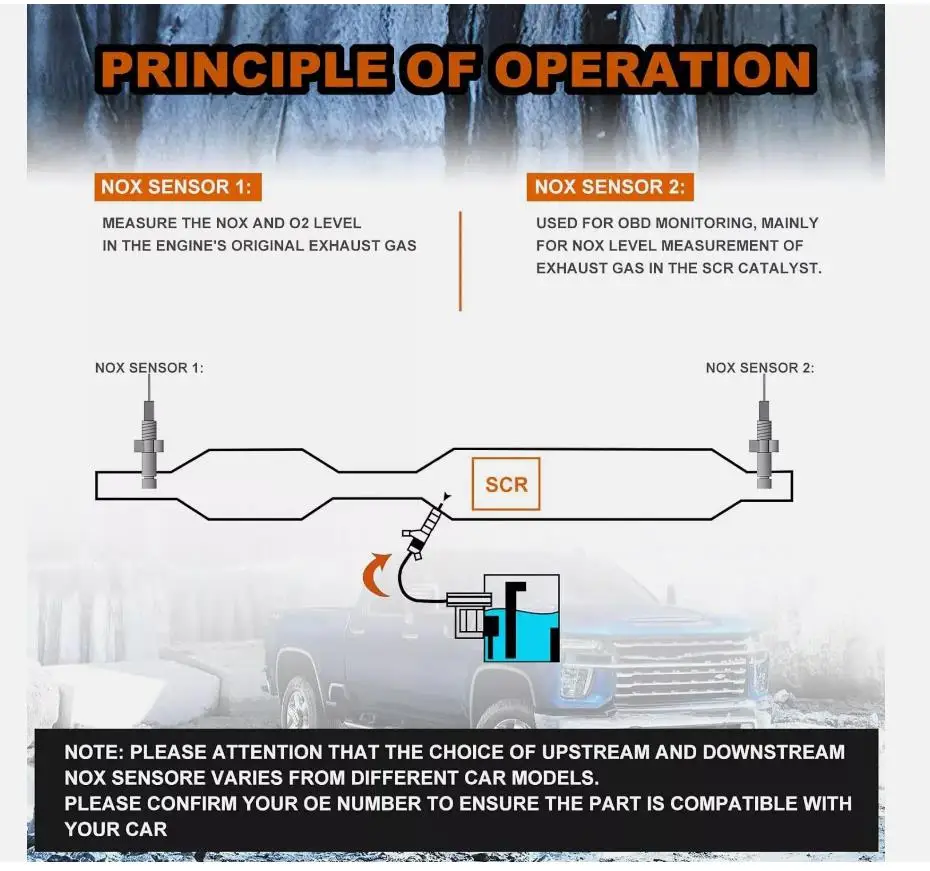 PRINCIPLE OF OPERATION

NOX SENSOR 1:

MEASURE THE NOX AND O2 LEVEL IN THE ENGINE'S ORIGINAL EXHAUST GAS

NOX SENSOR 2:

USED FOR OBD MONITORING, MAINLY FOR NOX LEVEL MEASUREMENT OF EXHAUST GAS IN THE SCR CATALYST.

NOX SENSOR 1:

NOX SENSOR 2:

SCR

NOTE: PLEASE ATTENTION THAT THE CHOICE OF UPSTREAM AND DOWNSTREAM NOX SENSORE VARIES FROM DIFFERENT CAR MODELS.
PLEASE CONFIRM YOUR OE NUMBER TO ENSURE THE PART IS COMPATIBLE WITH YOUR CAR