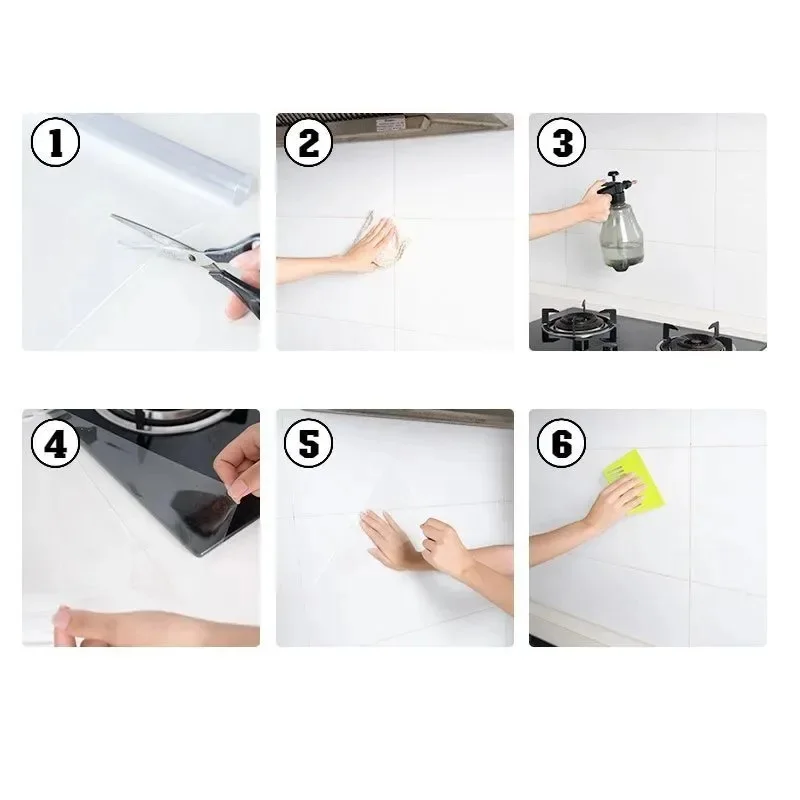 1

2

3

4

5

6