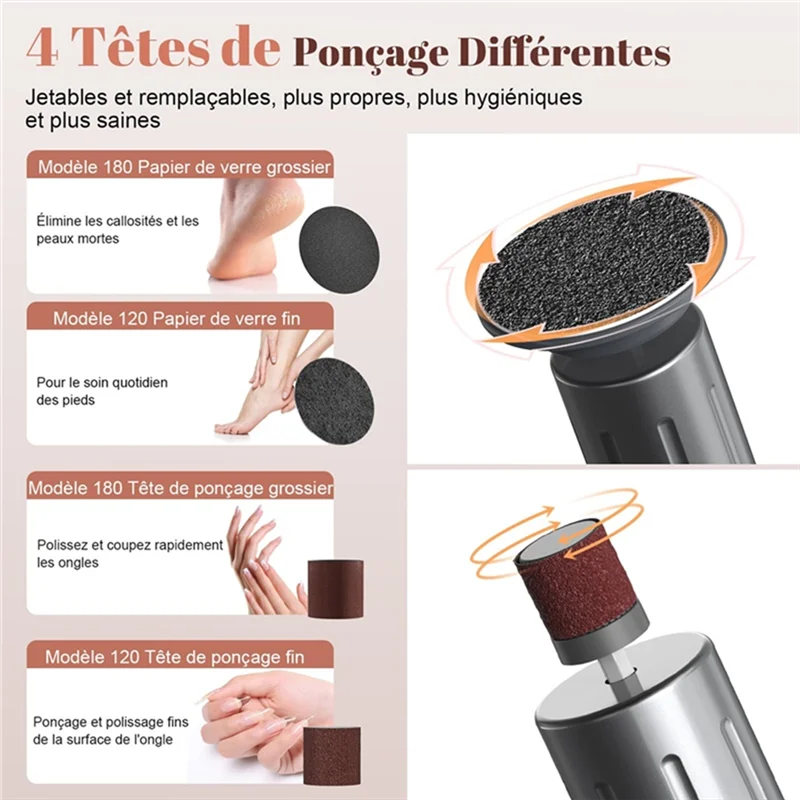 4 Têtes de Ponçage Différentes

Jetables et remplaçables, plus propres, plus hygiéniques et plus saines

Modèle 180 Papier de verre grossier

Élimine les callosités et les peaux mortes

Modèle 120 Papier de verre fin

Pour le soin quotidien des pieds

Modèle 180 Tête de ponçage grossier

Polissez et coupez rapidement les ongles

Modèle 120 Tête de ponçage fin

Ponçage et polissage fins de la surface de l'ongle