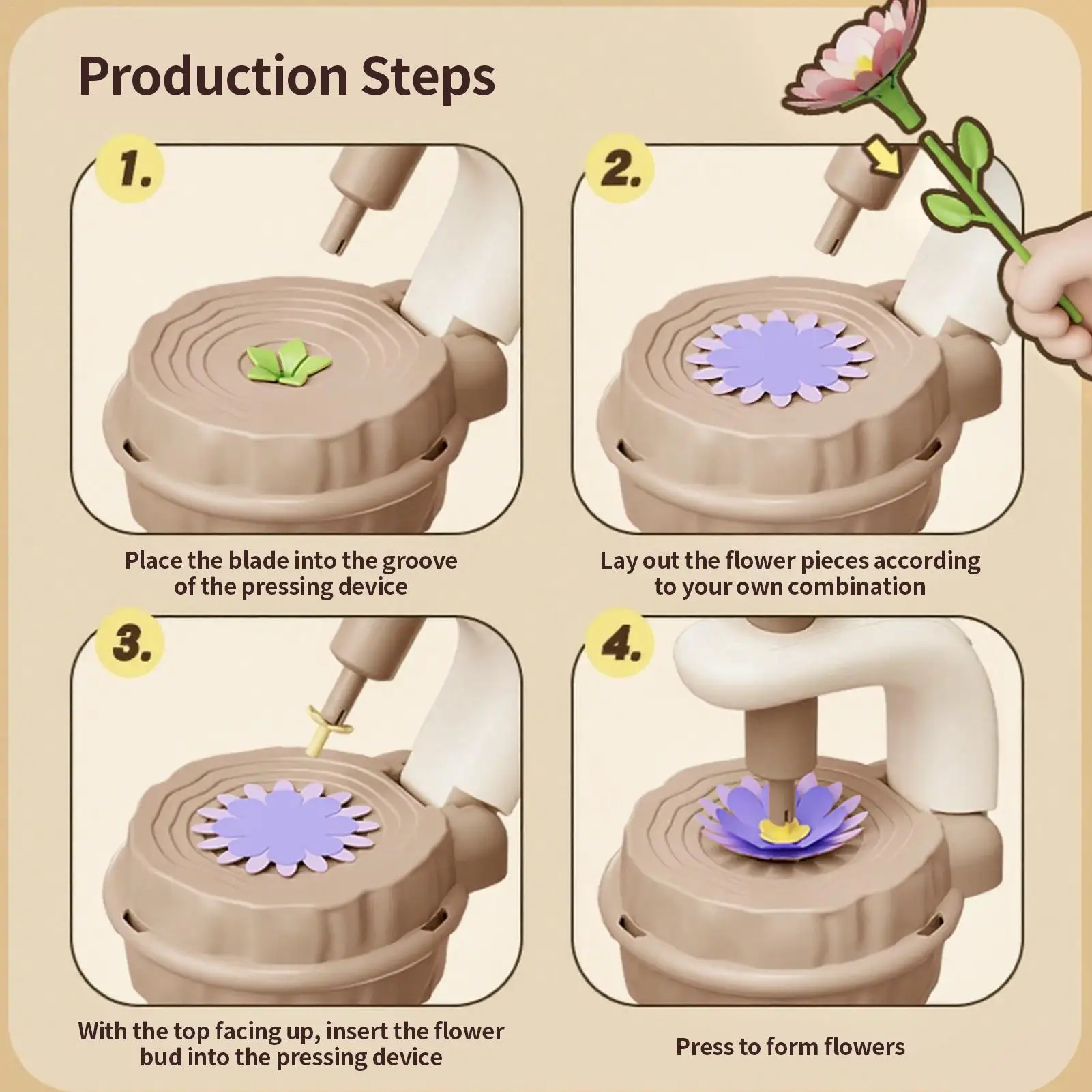 Production Steps

1.

Place the blade into the groove of the pressing device

2.

Lay out the flower pieces according to your own combination

3.

With the top facing up, insert the flower bud into the pressing device

4.

Press to form flowers