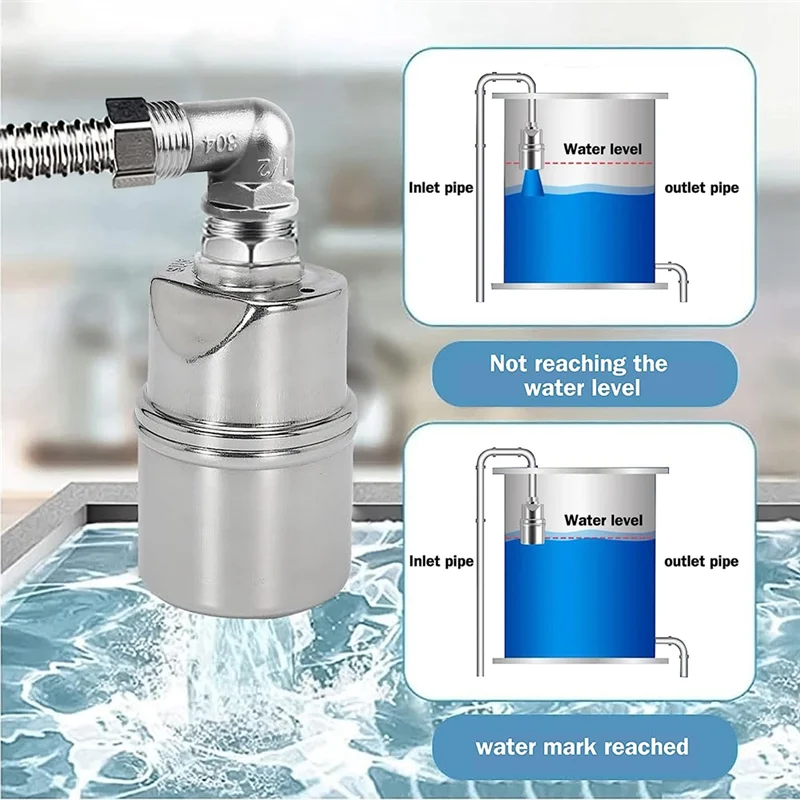 304
1/2

Water level
Inlet pipe
outlet pipe

Not reaching the water level

Water level
Inlet pipe
outlet pipe

water mark reached