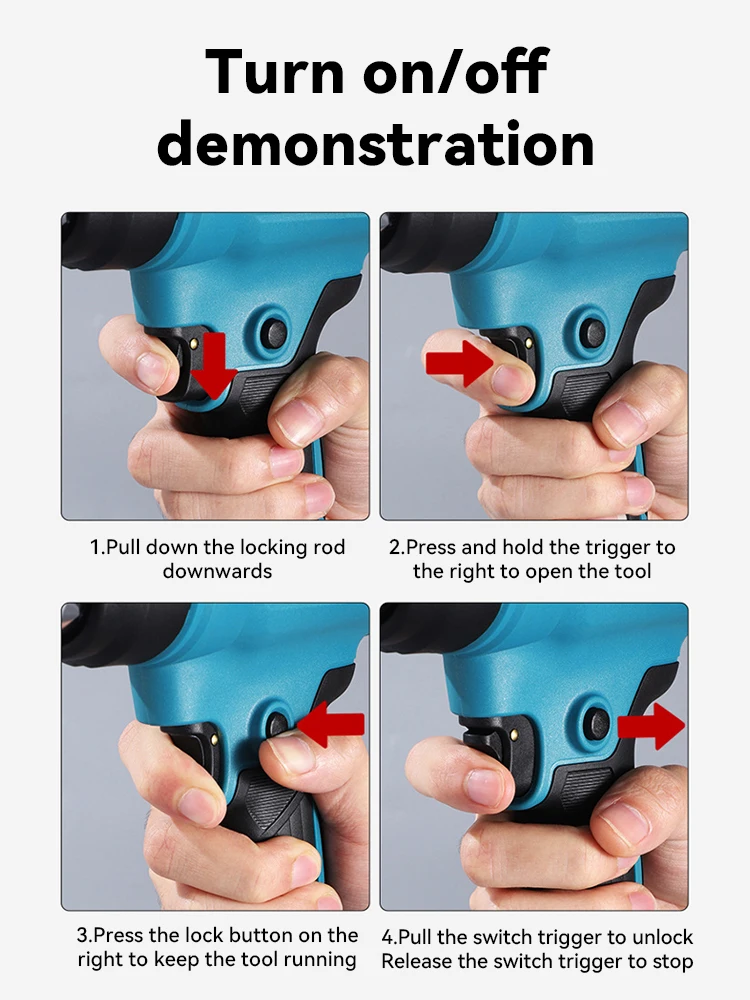 Turn on/off demonstration

1.Pull down the locking rod downwards

2.Press and hold the trigger to the right to open the tool

3.Press the lock button on the right to keep the tool running

4.Pull the switch trigger to unlock
Release the switch trigger to stop