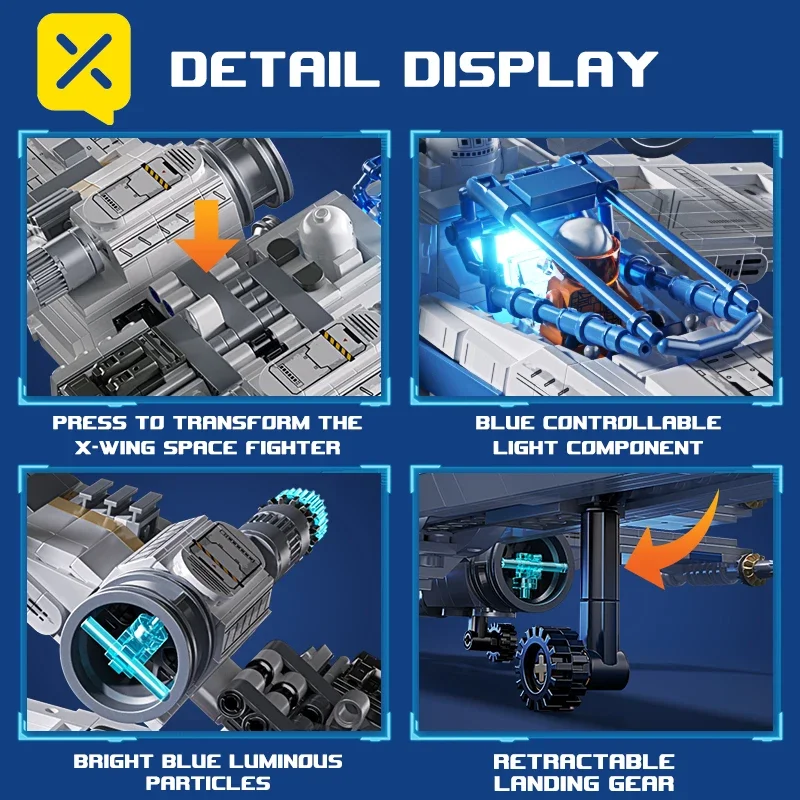 DETAIL DISPLAY

PRESS TO TRANSFORM THE X-WING SPACE FIGHTER

BLUE CONTROLLABLE LIGHT COMPONENT

BRIGHT BLUE LUMINOUS PARTICLES

RETRACTABLE LANDING GEAR