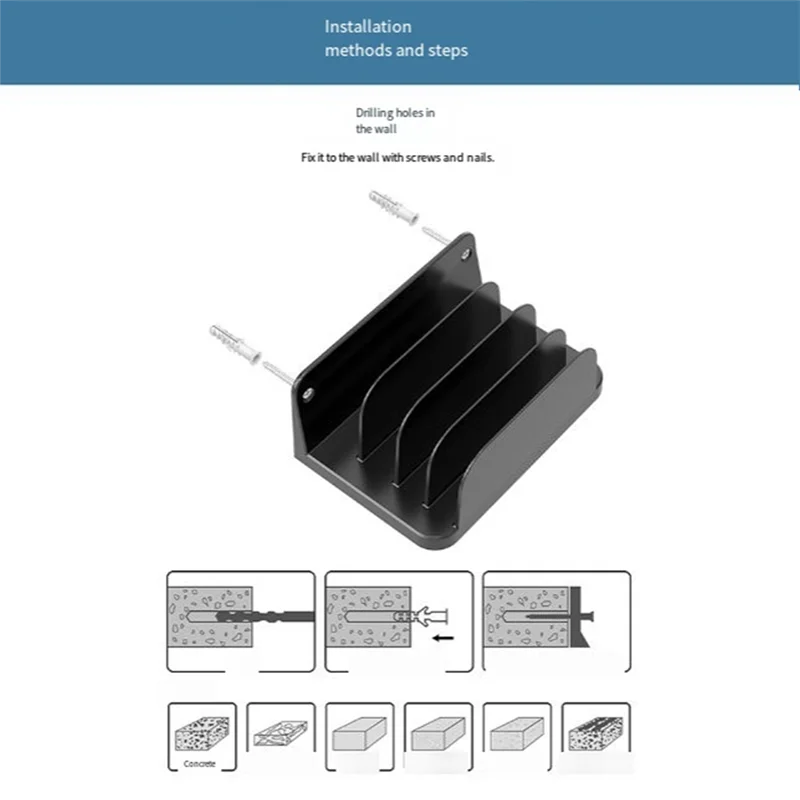 Installation
methods and steps

Drilling holes in the wall

Fix it to the wall with screws and nails.

Concrete