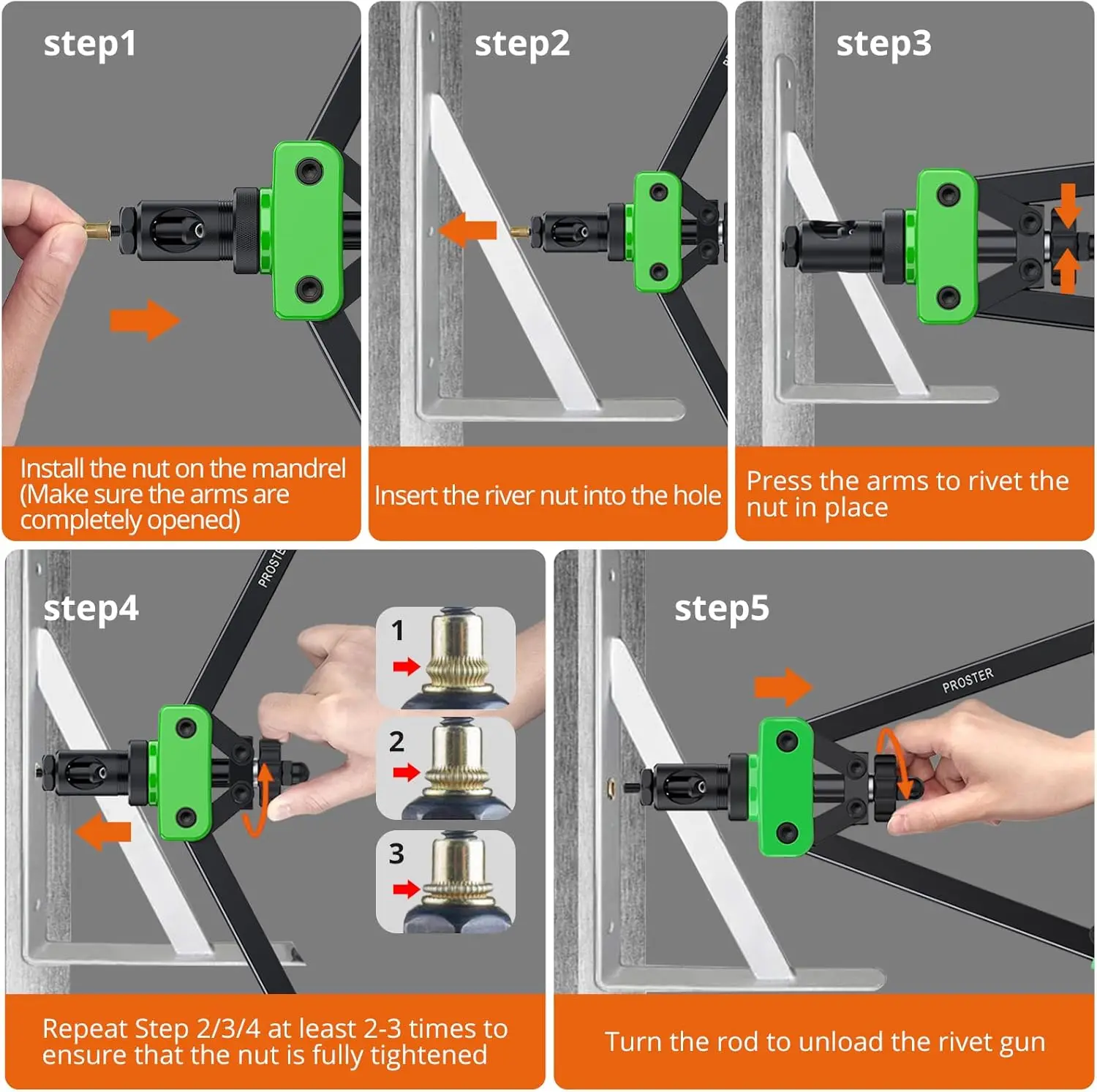 step1

Install the nut on the mandrel (Make sure the arms are completely opened)

step2

Insert the river nut into the hole

step3

Press the arms to rivet the nut in place

step4

PROSTE

1

2

3

Repeat Step 2/3/4 at least 2-3 times to ensure that the nut is fully tightened

step5

PROSTER

Turn the rod to unload the rivet gun