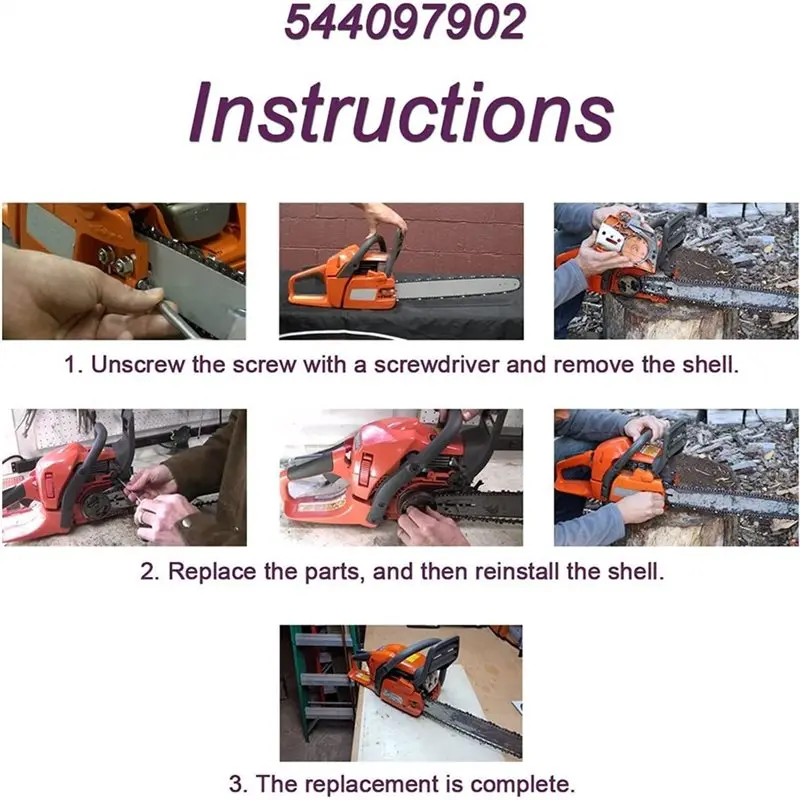 544097902

Instructions

1. Unscrew the screw with a screwdriver and remove the shell.

2. Replace the parts, and then reinstall the shell.

3. The replacement is complete.