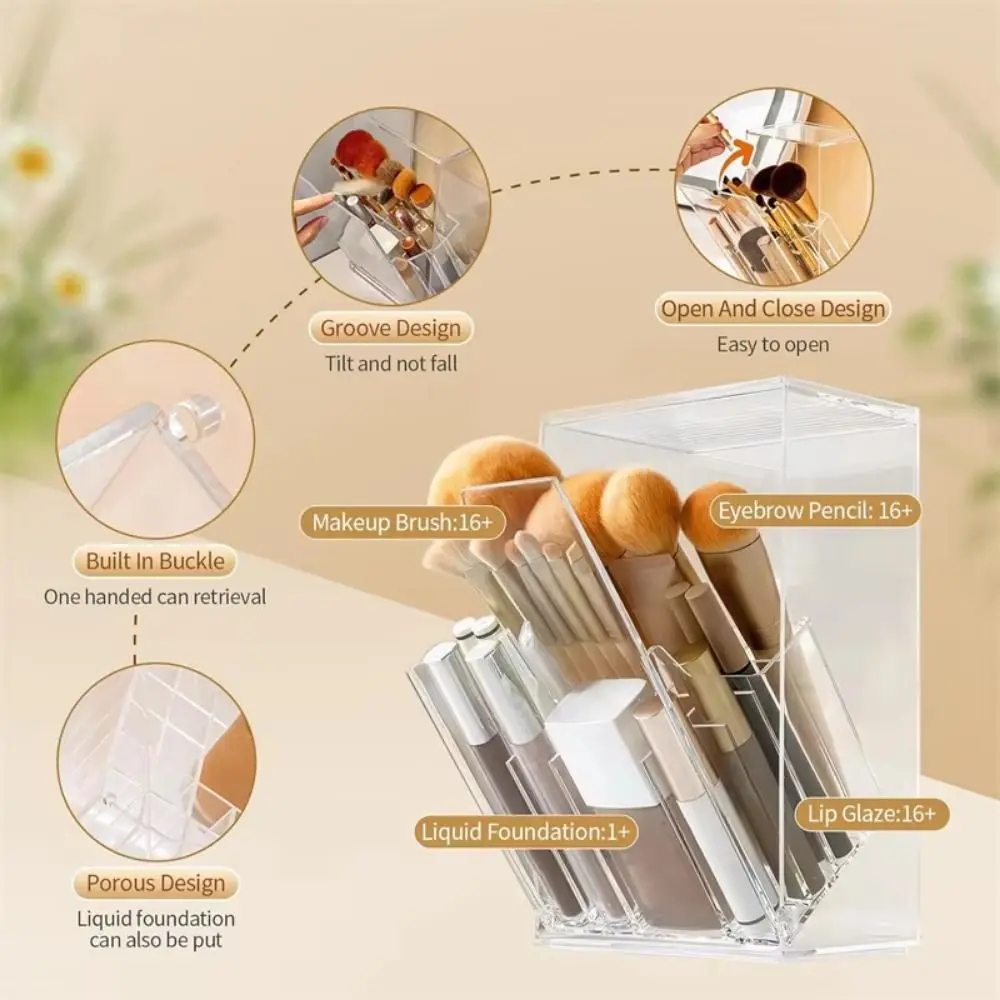 Groove Design
Tilt and not fall

Open And Close Design
Easy to open

Built In Buckle
One handed can retrieval

Porous Design
Liquid foundation can also be put

Makeup Brush:16+

Eyebrow Pencil: 16+

Liquid Foundation:1+

Lip Glaze:16+