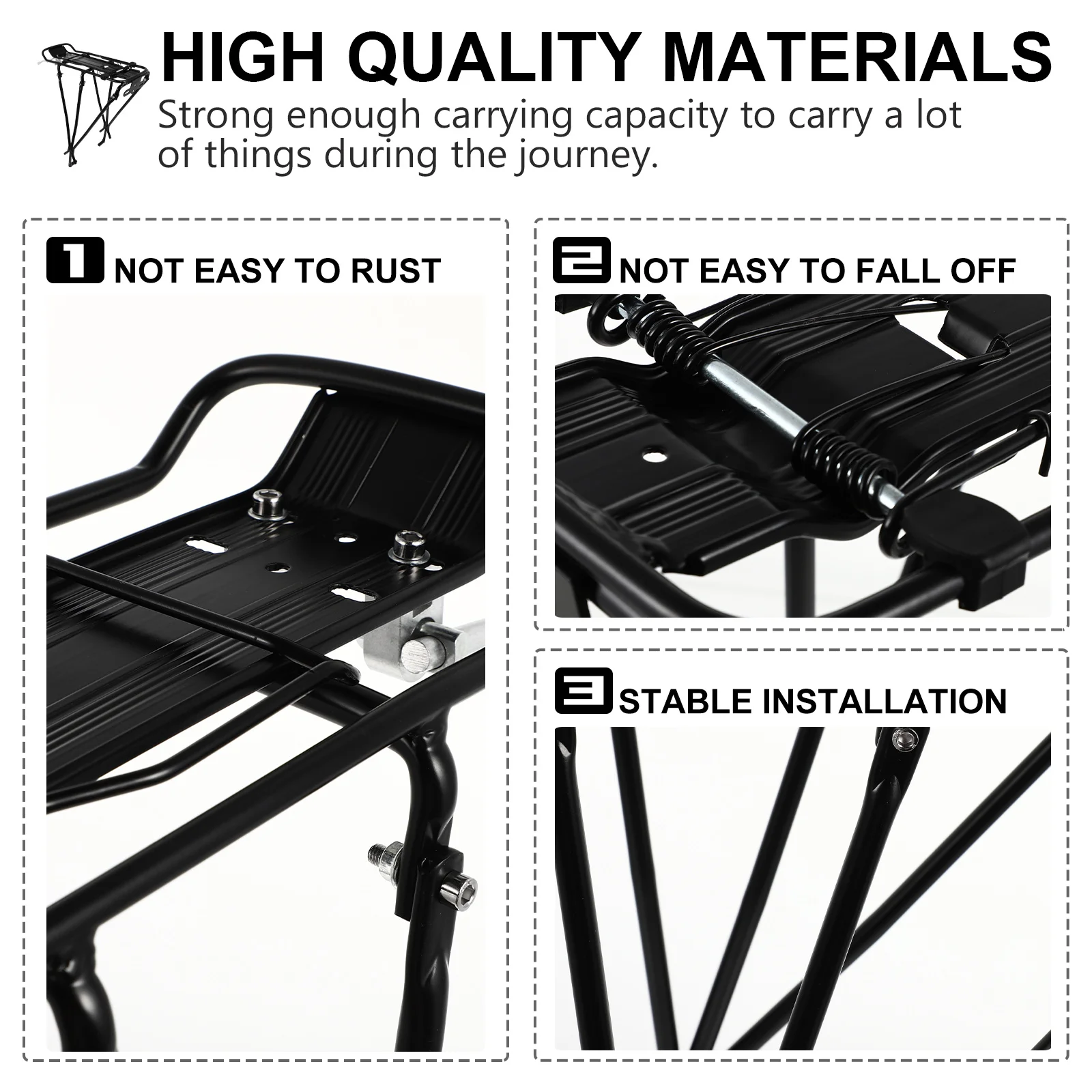 HIGH QUALITY MATERIALS

Strong enough carrying capacity to carry a lot of things during the journey.

1 NOT EASY TO RUST

2 NOT EASY TO FALL OFF

3 STABLE INSTALLATION