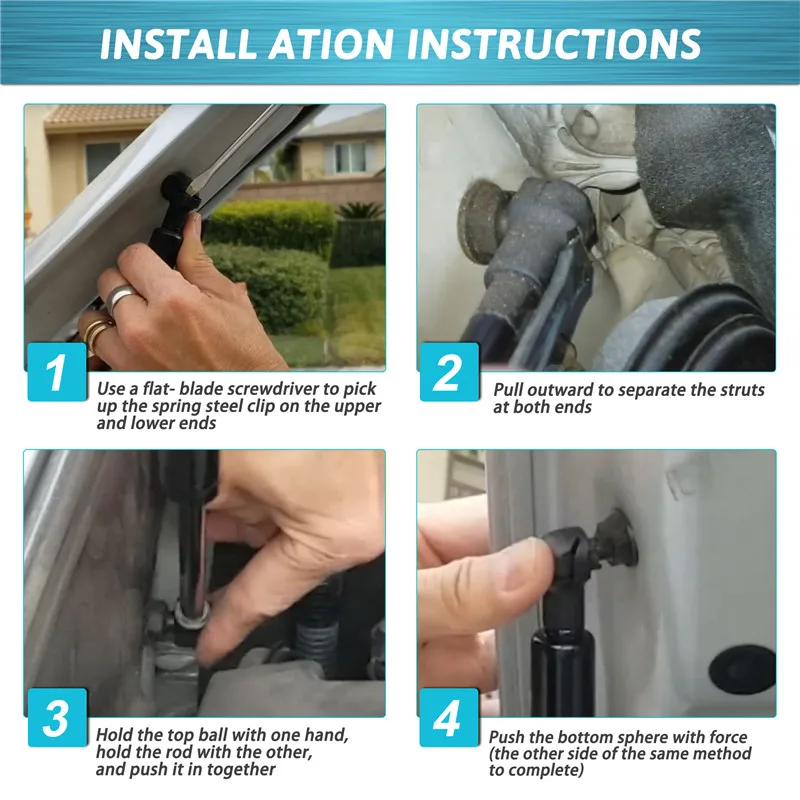 INSTALL ATION INSTRUCTIONS

1
Use a flat- blade screwdriver to pick up the spring steel clip on the upper and lower ends

2
Pull outward to separate the struts at both ends

3
Hold the top ball with one hand, hold the rod with the other, and push it in together

4
Push the bottom sphere with force (the other side of the same method to complete)