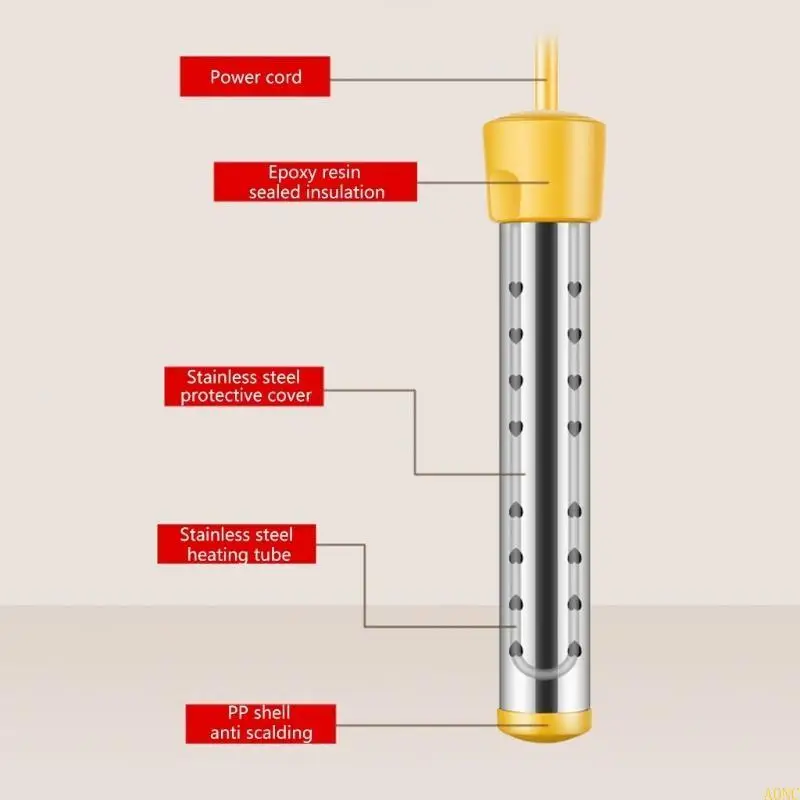 Power cord

Epoxy resin sealed insulation

Stainless steel protective cover

Stainless steel heating tube

PP shell anti scalding

AOMC