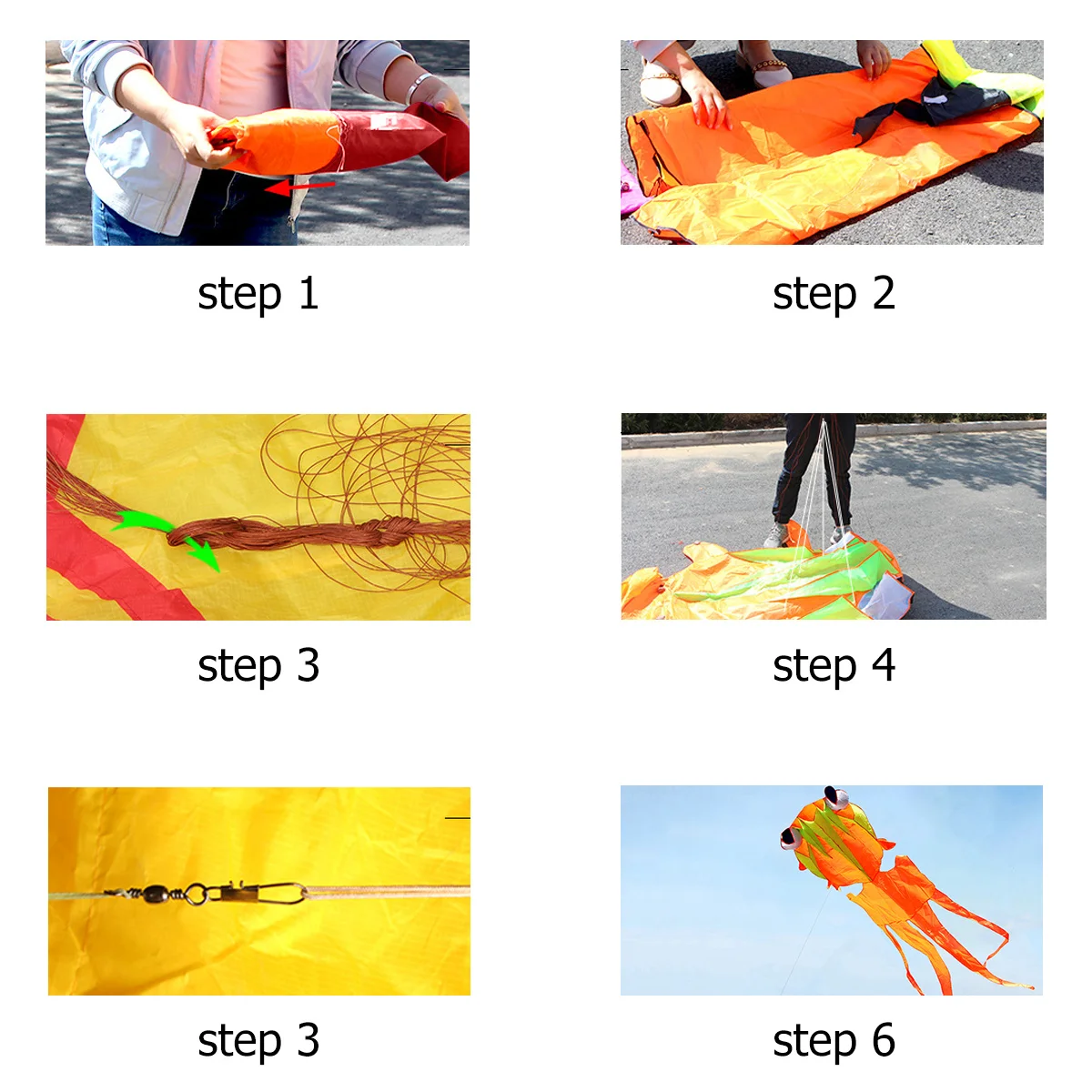 step 1

step 2

step 3

step 4

step 3

step 6