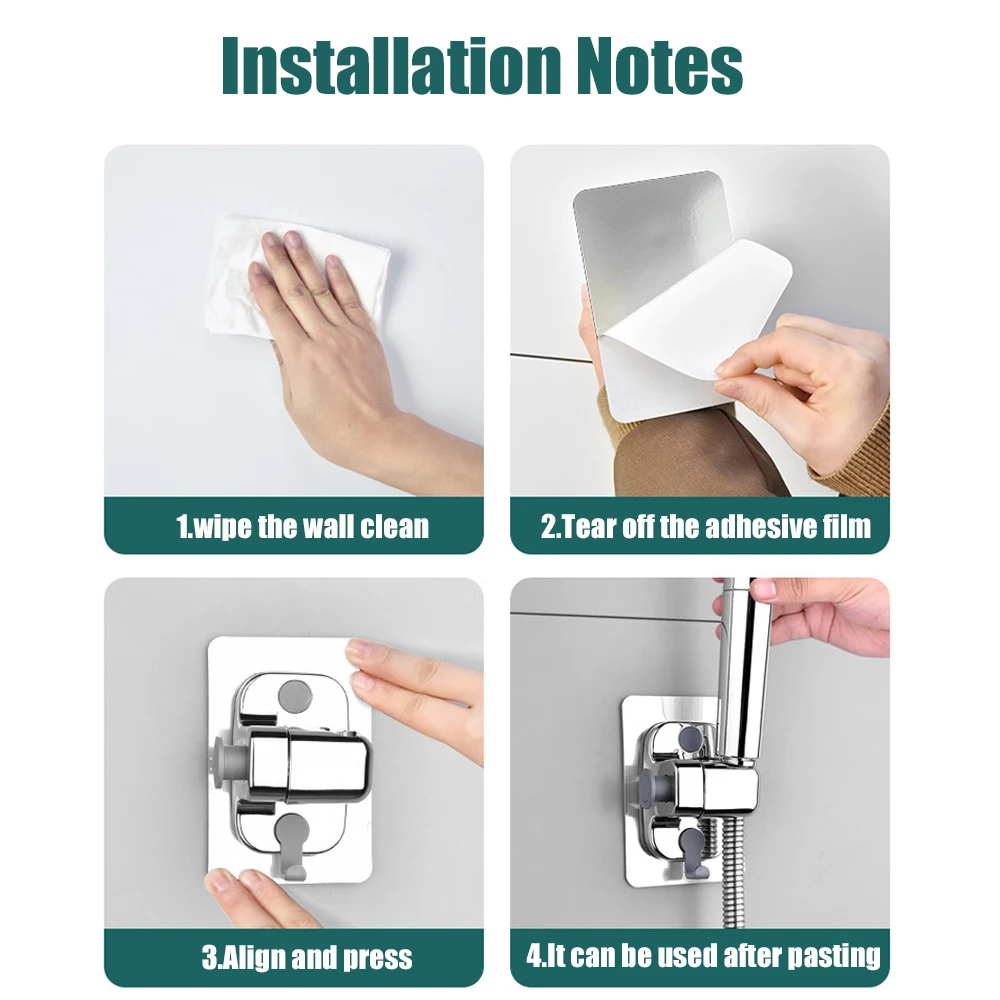 Installation Notes

1.wipe the wall clean

2.Tear off the adhesive film

3.Align and press

4.It can be used after pasting