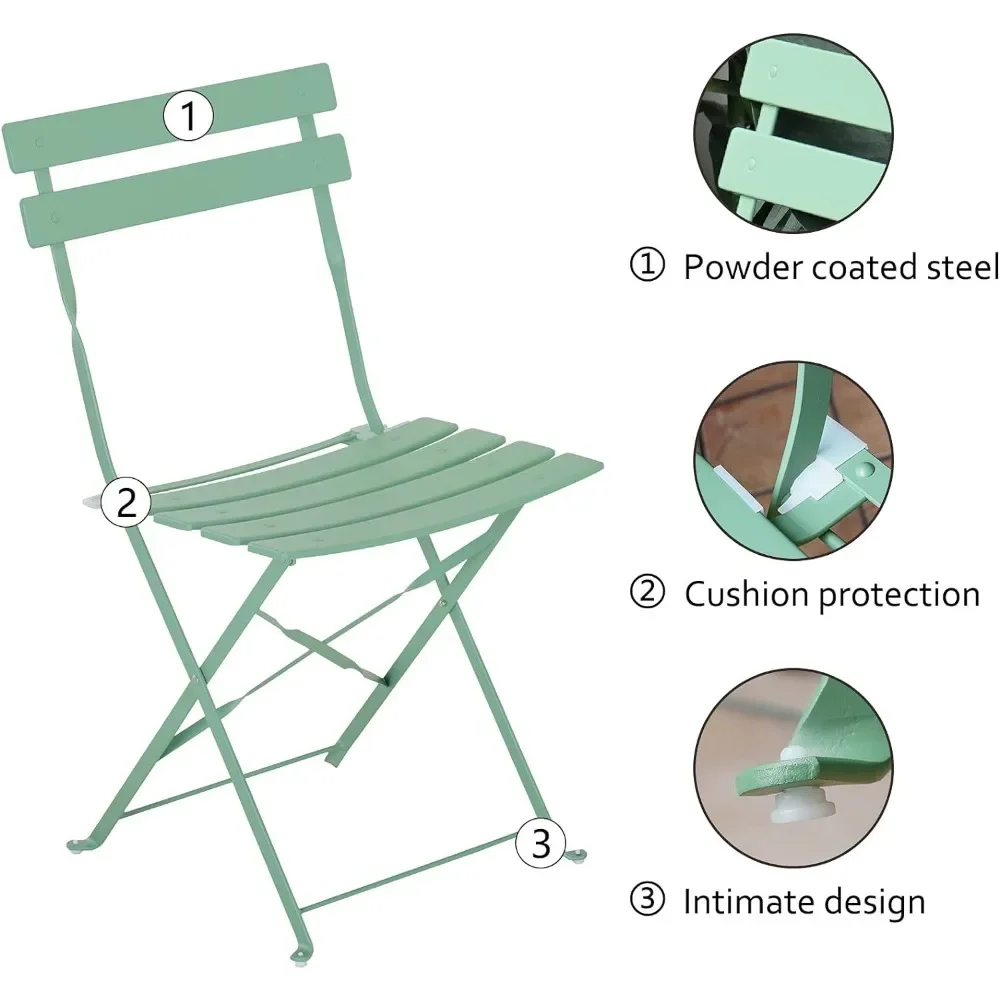 1

2

3

① Powder coated steel

② Cushion protection

③ Intimate design