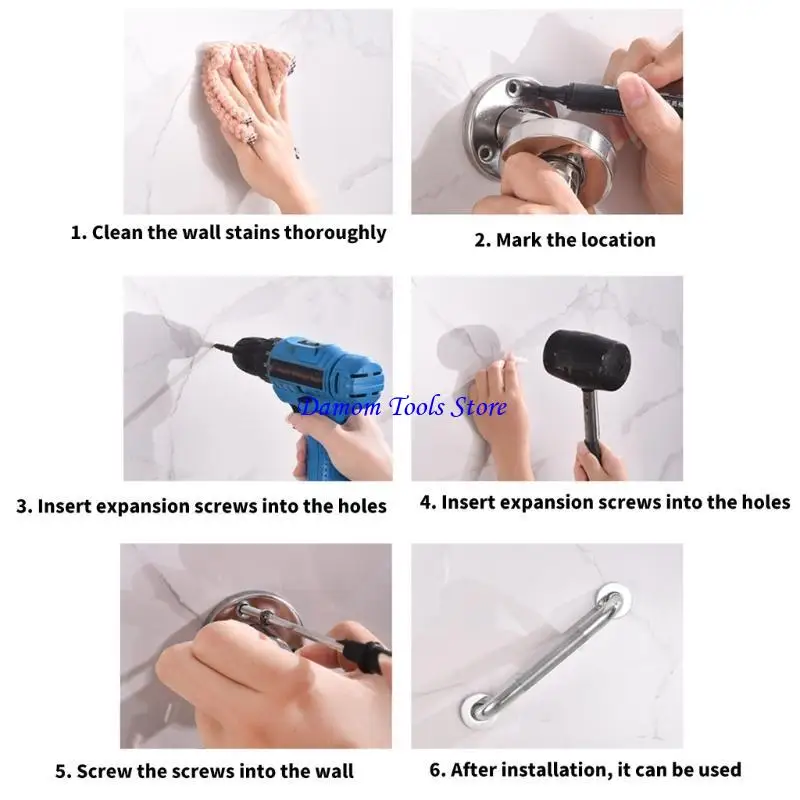 1. Clean the wall stains thoroughly

2. Mark the location

Damom Tools Store

3. Insert expansion screws into the holes

4. Insert expansion screws into the holes

5. Screw the screws into the wall

6. After installation, it can be used