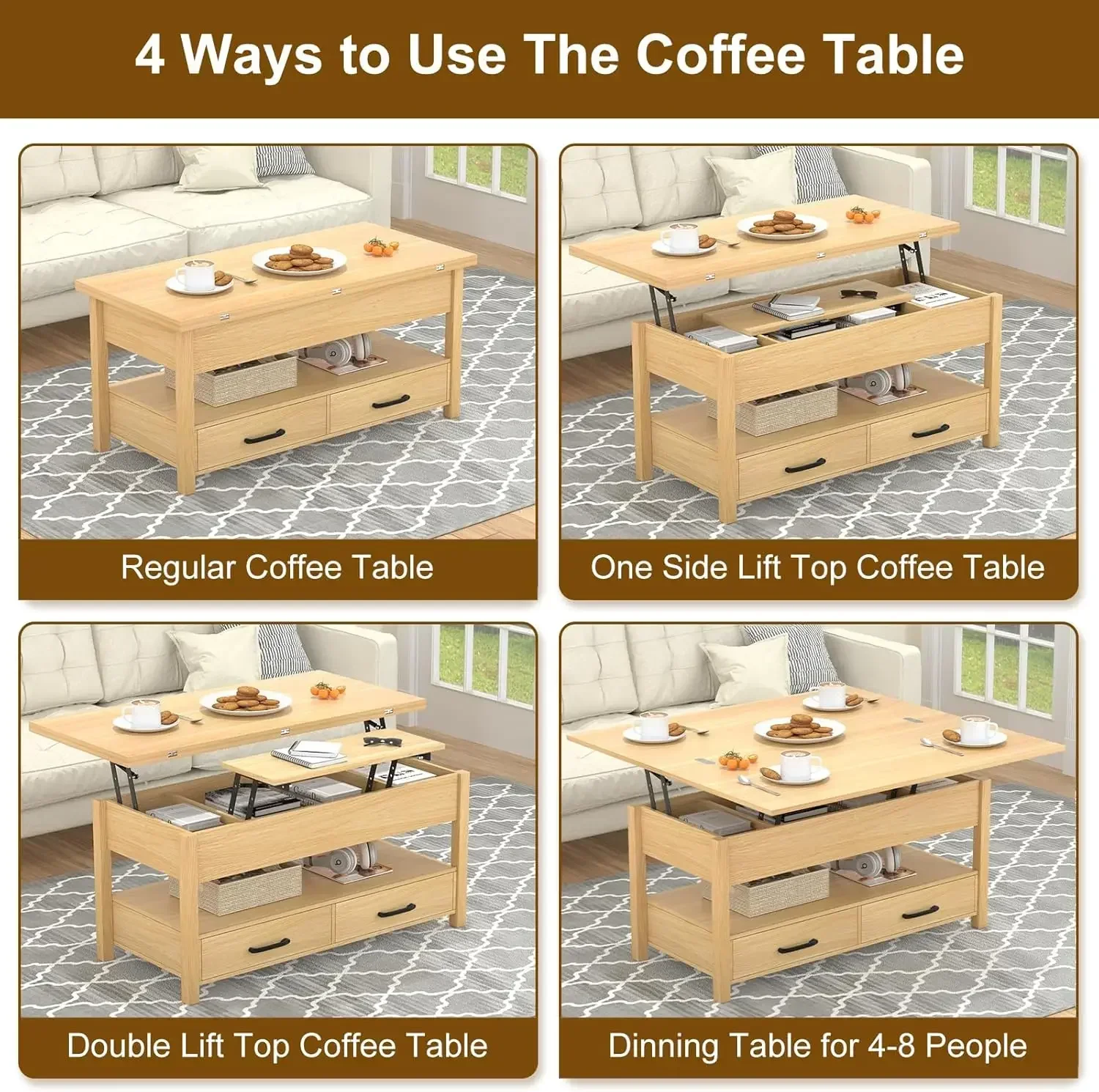 4 Ways to Use The Coffee Table

Regular Coffee Table

One Side Lift Top Coffee Table

Double Lift Top Coffee Table

Dinning Table for 4-8 People