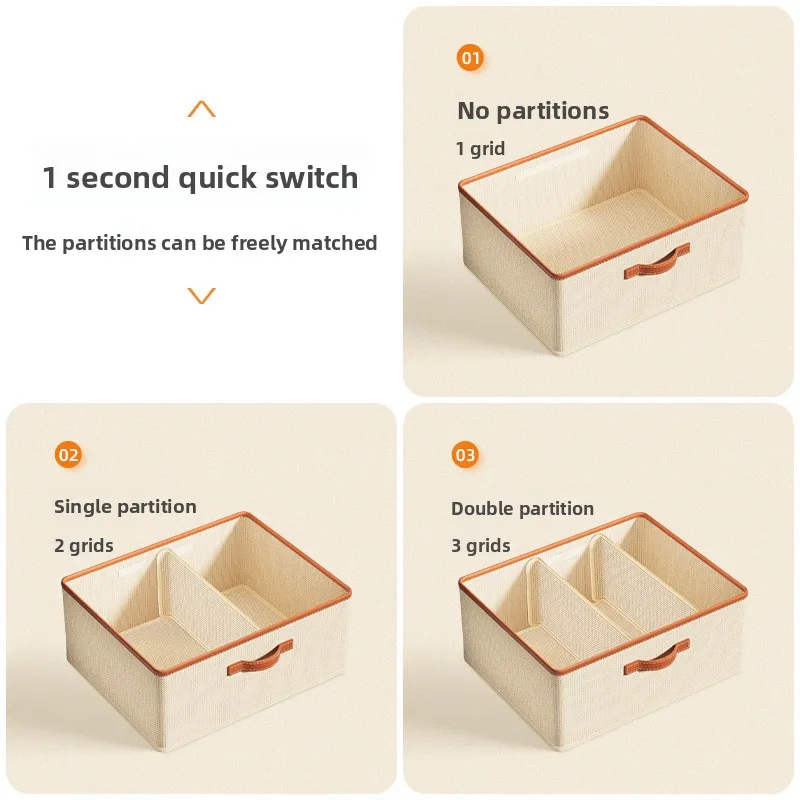 1 second quick switch

The partitions can be freely matched

01

No partitions

1 grid

02

Single partition

2 grids

03

Double partition

3 grids