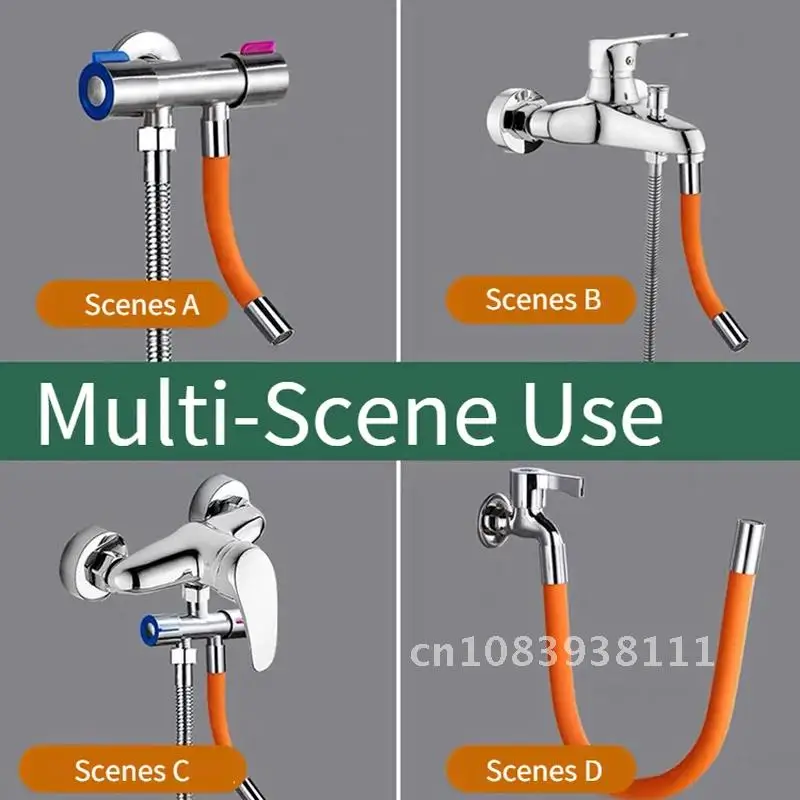 Scenes A

Scenes B

Multi-Scene Use

cn1083938111

Scenes C

Scenes D