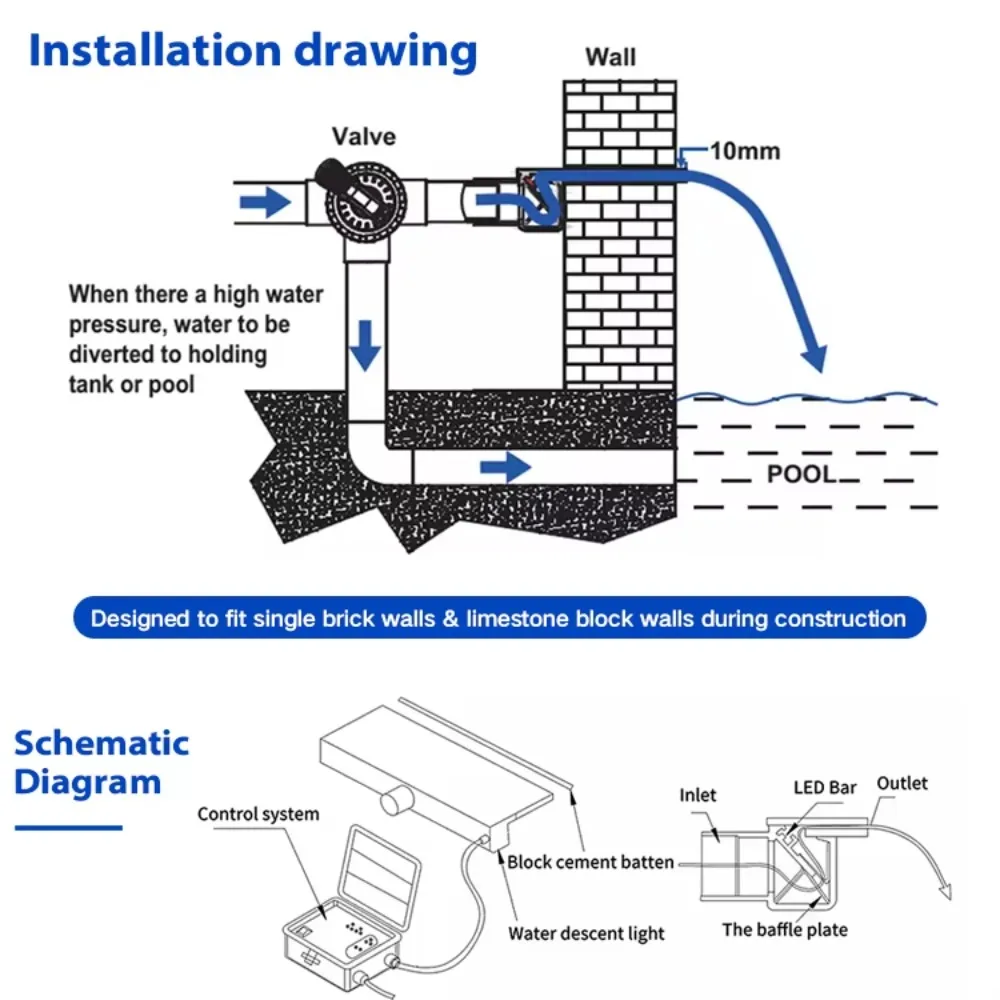 Installation drawing

Wall

Valve

10mm

When there a high water pressure, water to be diverted to holding tank or pool

POOL

Designed to fit single brick walls & limestone block walls during construction

Schematic Diagram

Control system

Block cement batten

Water descent light

Inlet

LED Bar

Outlet

The baffle plate