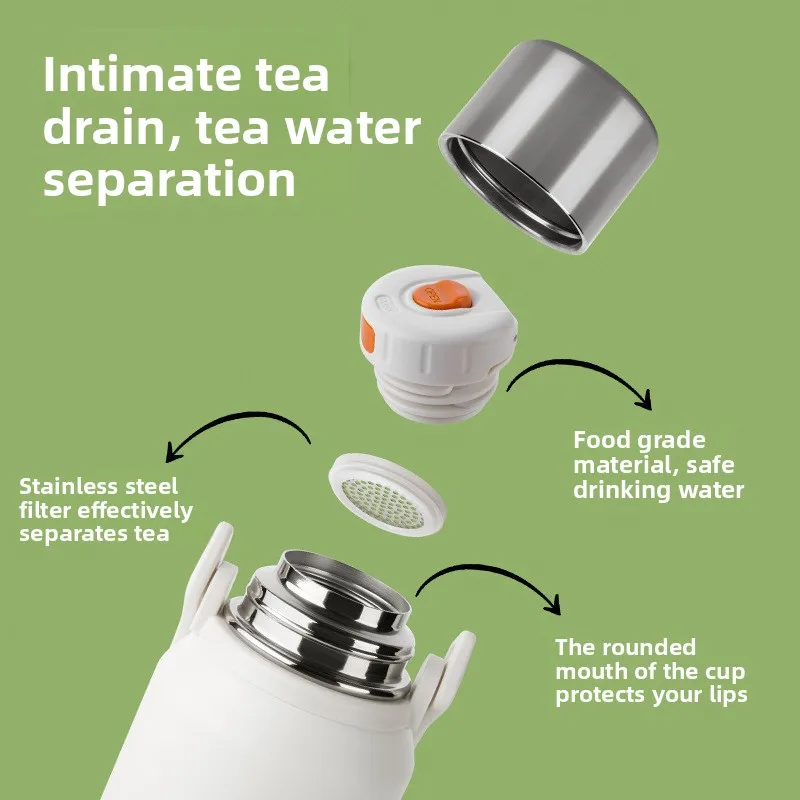 Intimate tea drain, tea water separation

Food grade material, safe drinking water

Stainless steel filter effectively separates tea

The rounded mouth of the cup protects your lips