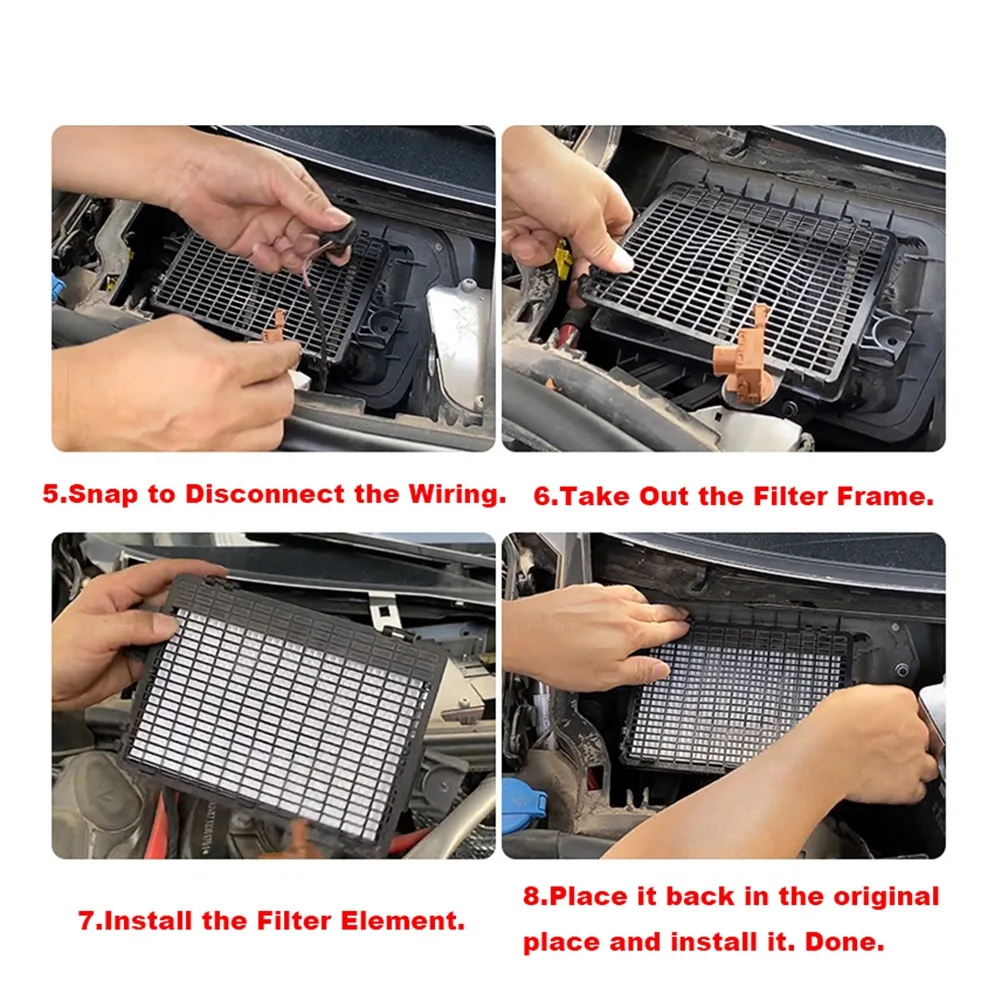 5.Snap to Disconnect the Wiring.

6.Take Out the Filter Frame.

7.Install the Filter Element.

8.Place it back in the original place and install it. Done.