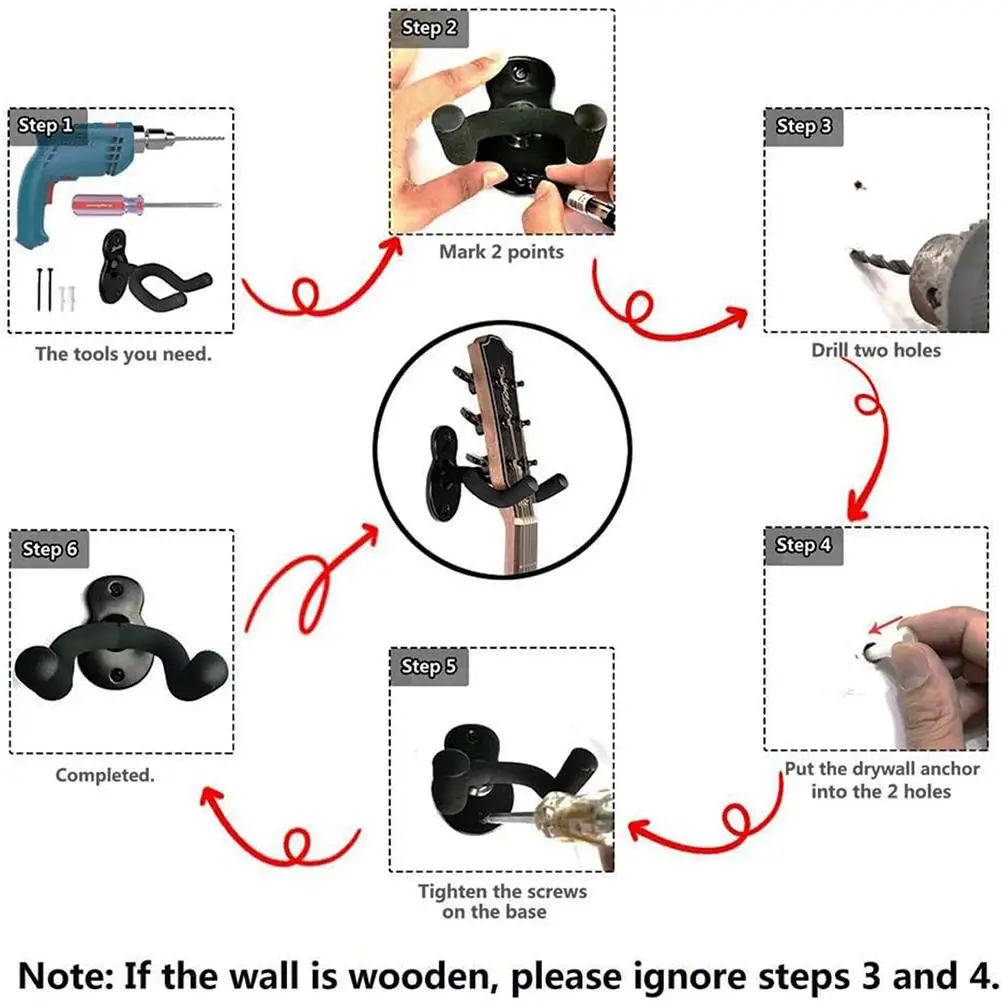 Step 1

The tools you need.

Step 2

Mark 2 points

Step 3

Drill two holes

Step 4

Put the drywall anchor into the 2 holes

Step 5

Tighten the screws on the base

Step 6

Completed.

Note: If the wall is wooden, please ignore steps 3 and 4.