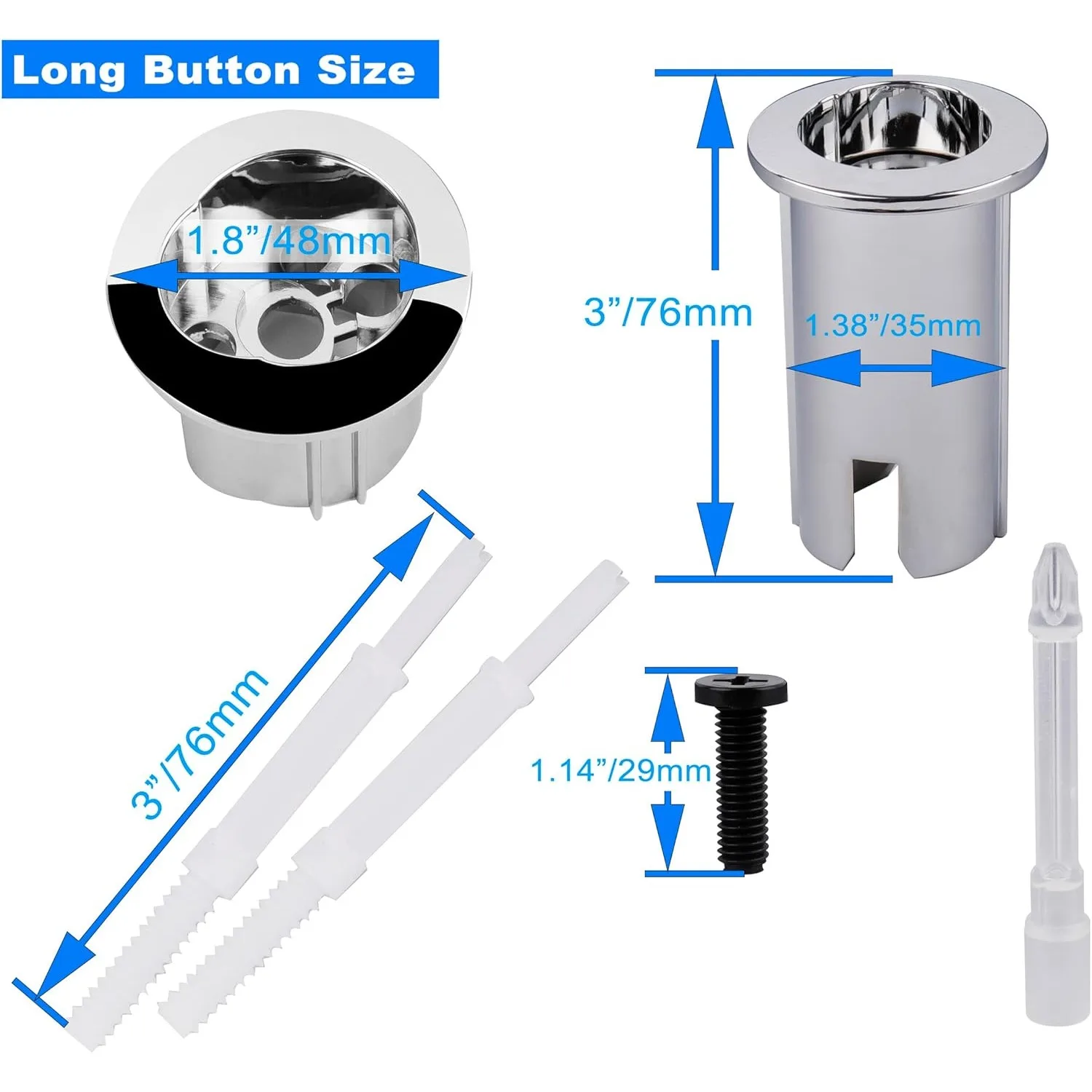 Long Button Size

1.8”/48mm

3”/76mm

1.38”/35mm

3”/76mm

1.14”/29mm