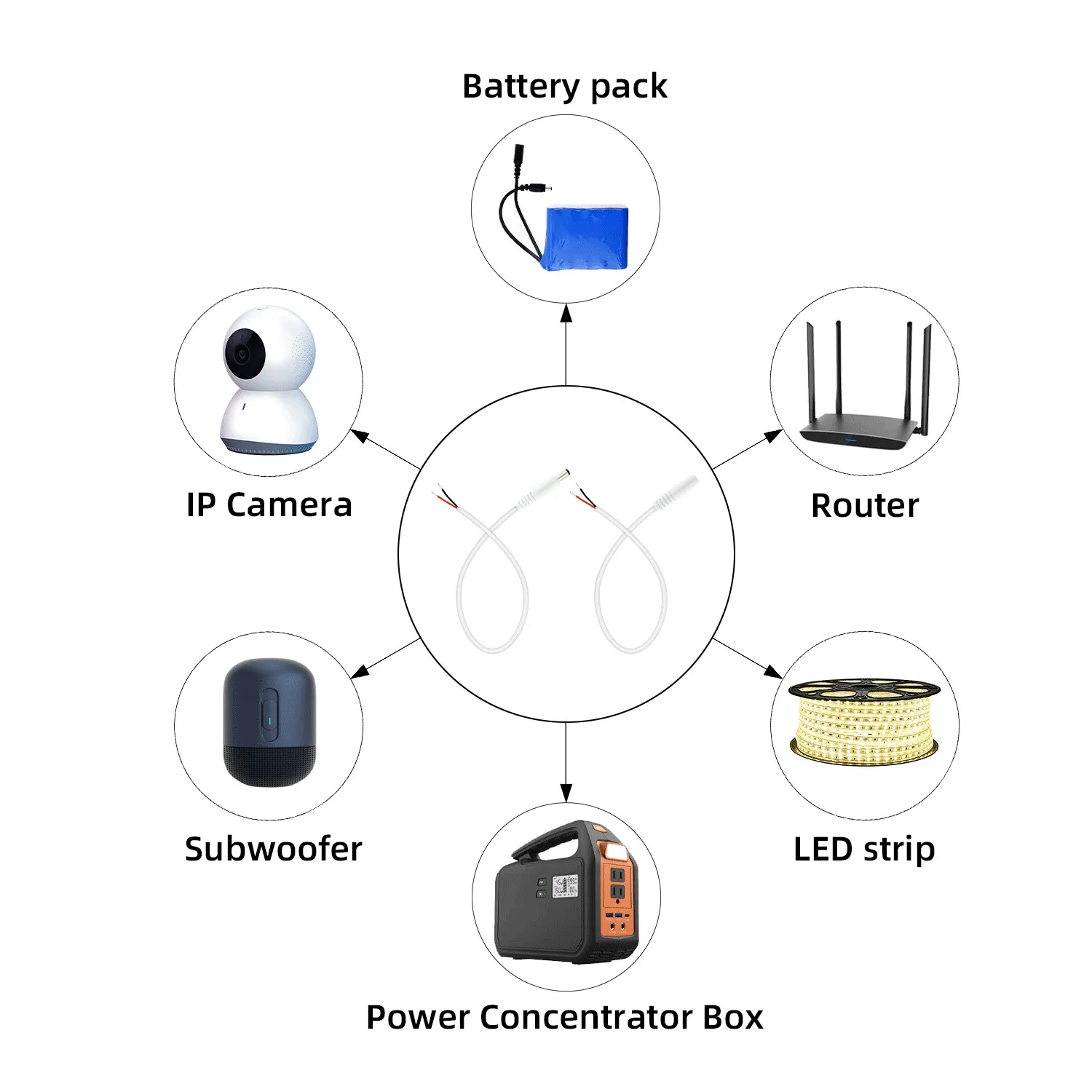 Battery pack

IP Camera

Router

Subwoofer

LED strip

Power Concentrator Box