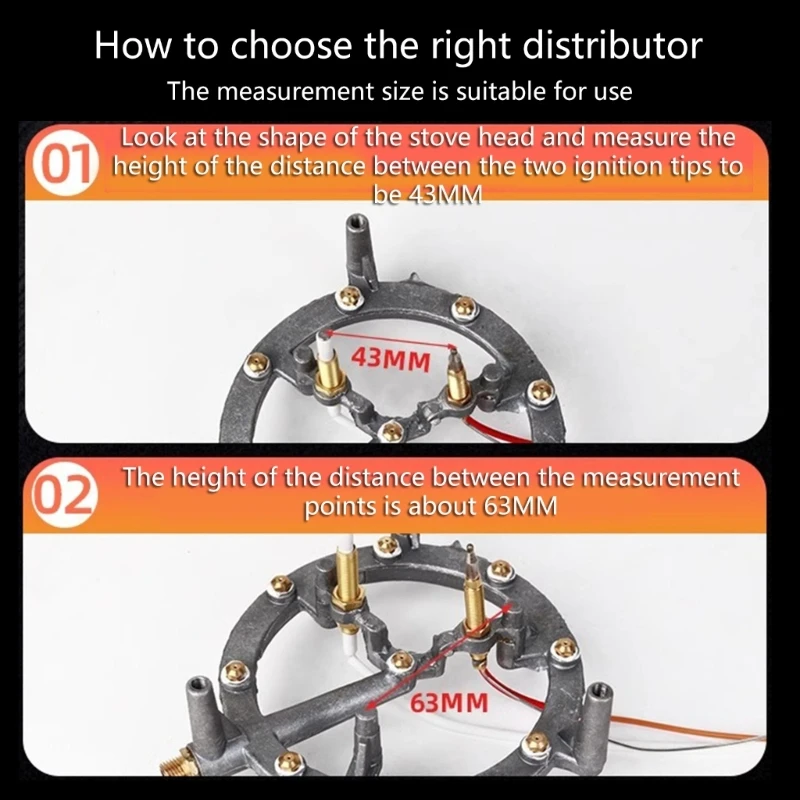 How to choose the right distributor

The measurement size is suitable for use

01 Look at the shape of the stove head and measure the height of the distance between the two ignition tips to be 43MM

43MM

02 The height of the distance between the measurement points is about 63MM

63MM