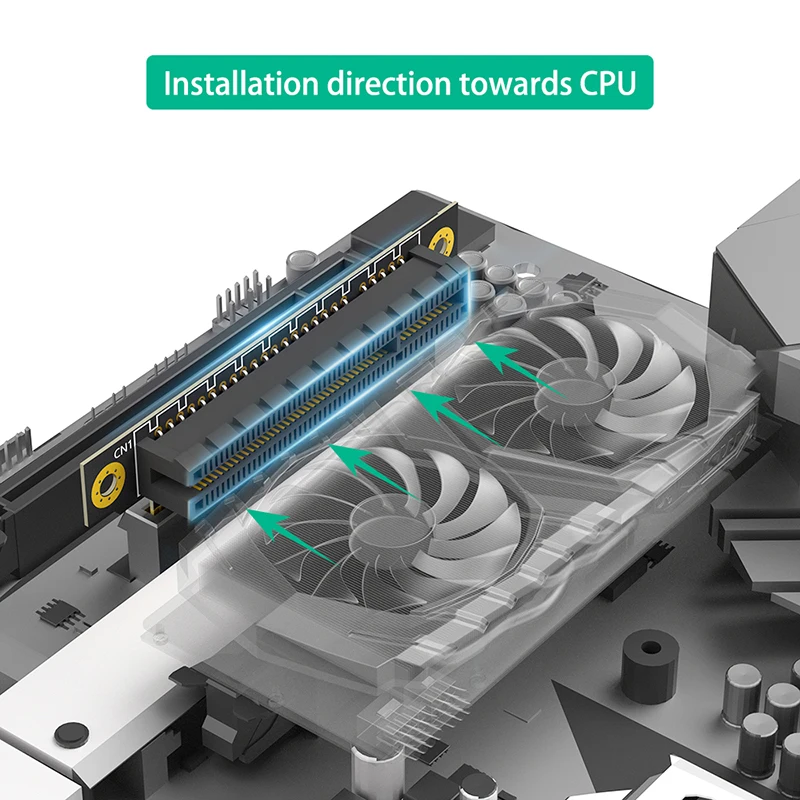 Installation direction towards CPU

CN1