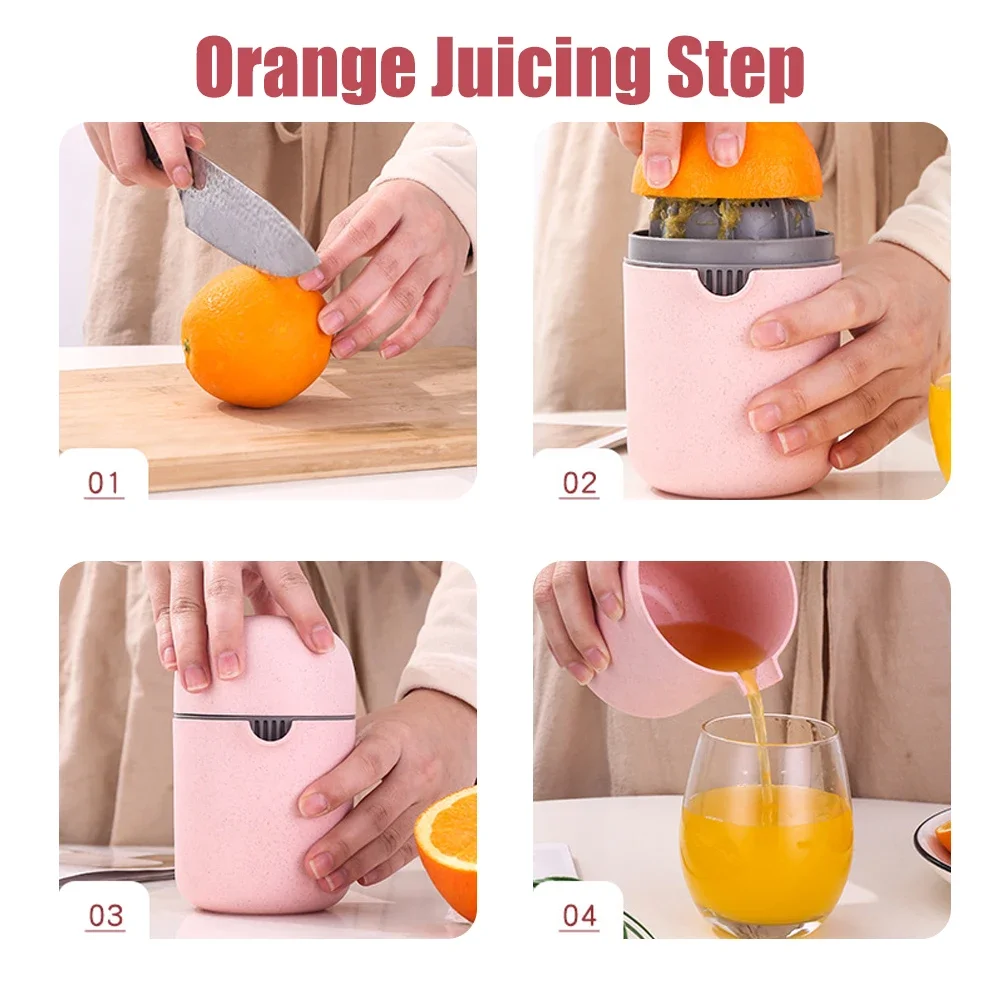 Orange Juicing Step

01

02

03

04