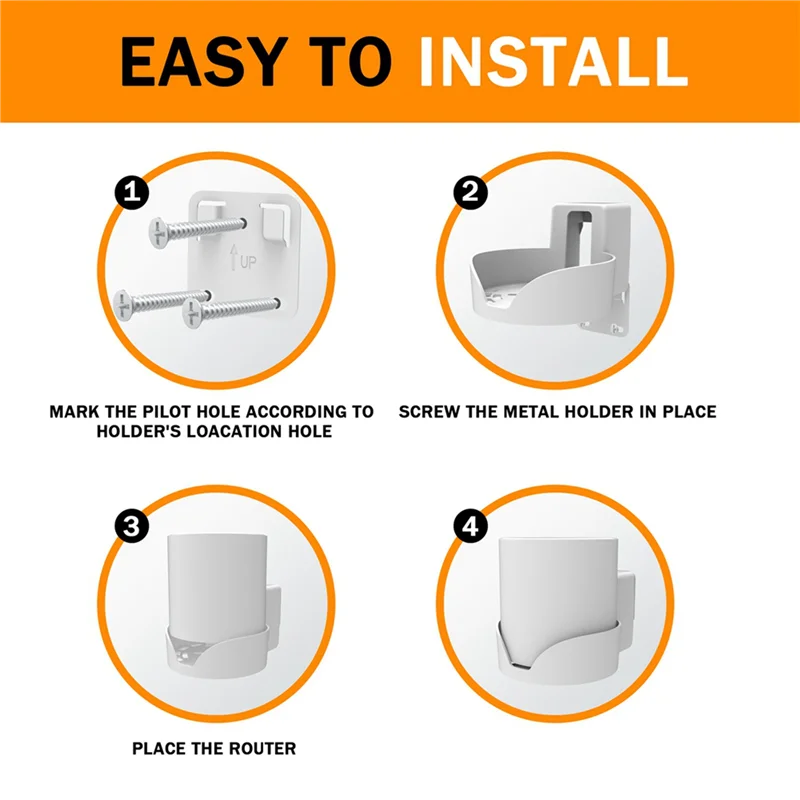 EASY TO INSTALL

1

UP

MARK THE PILOT HOLE ACCORDING TO HOLDER'S LOACATION HOLE

2

SCREW THE METAL HOLDER IN PLACE

3

PLACE THE ROUTER

4