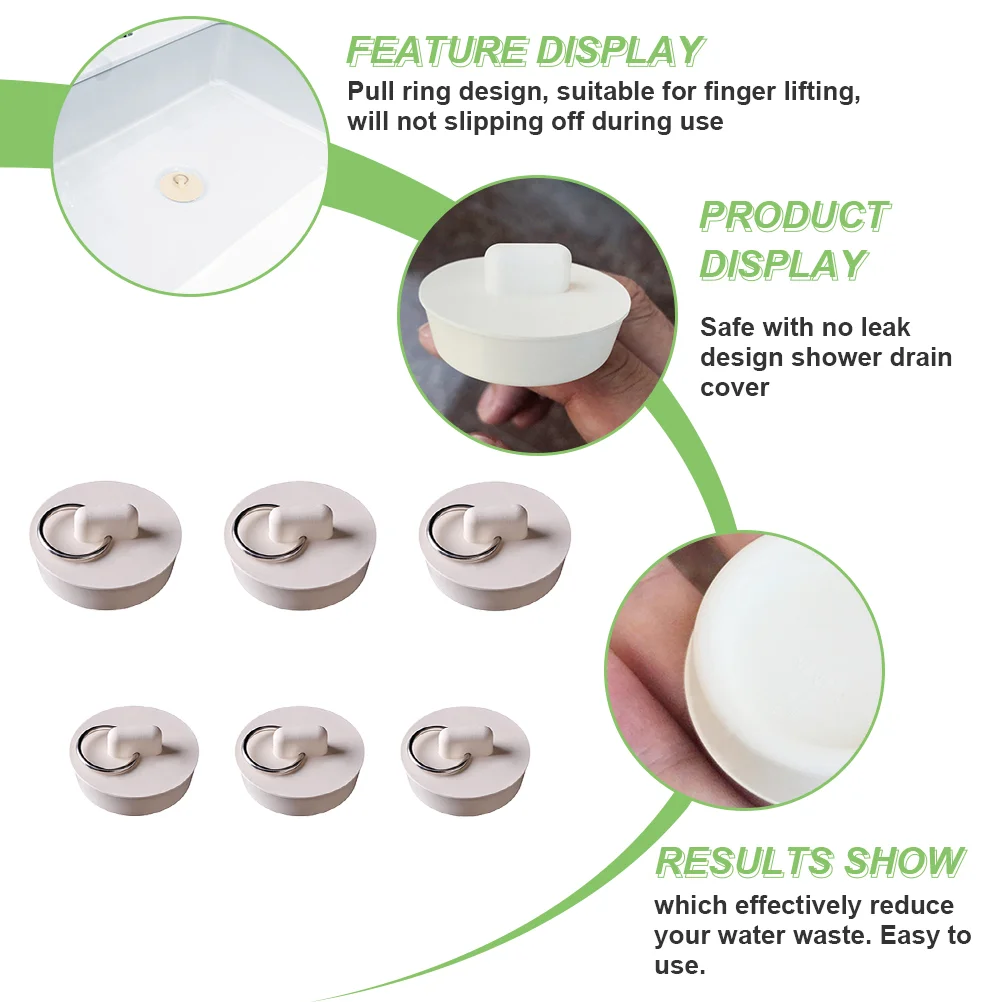 FEATURE DISPLAY
Pull ring design, suitable for finger lifting, will not slipping off during use

PRODUCT DISPLAY

Safe with no leak design shower drain cover

RESULTS SHOW
which effectively reduce your water waste. Easy to use.