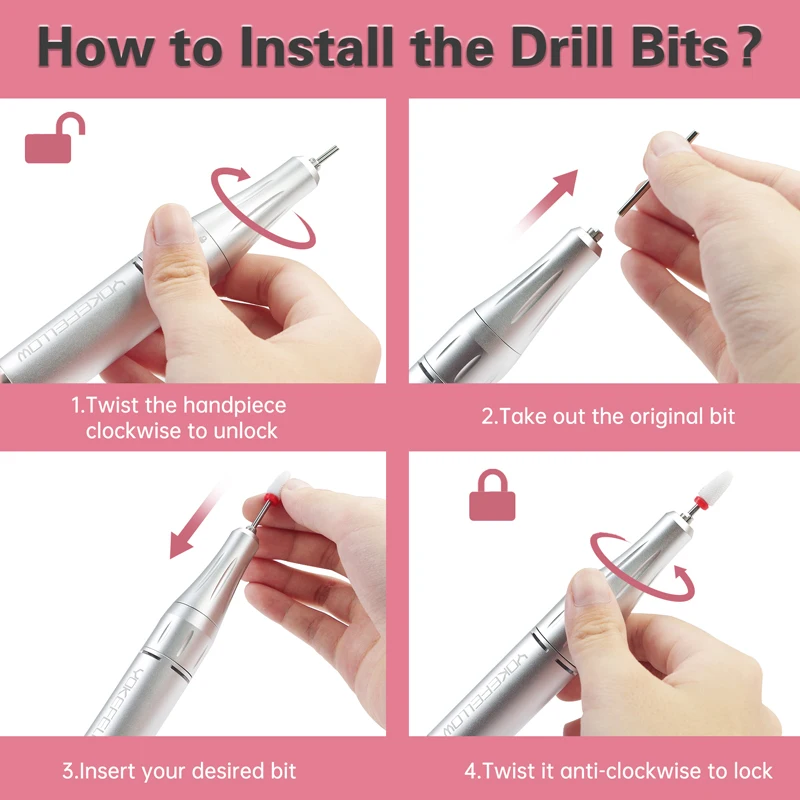 How to Install the Drill Bits?

YOKEFELLOW

1.Twist the handpiece clockwise to unlock

2.Take out the original bit

YOKEFELLOW

3.Insert your desired bit

YOKEFELLOW

4.Twist it anti-clockwise to lock