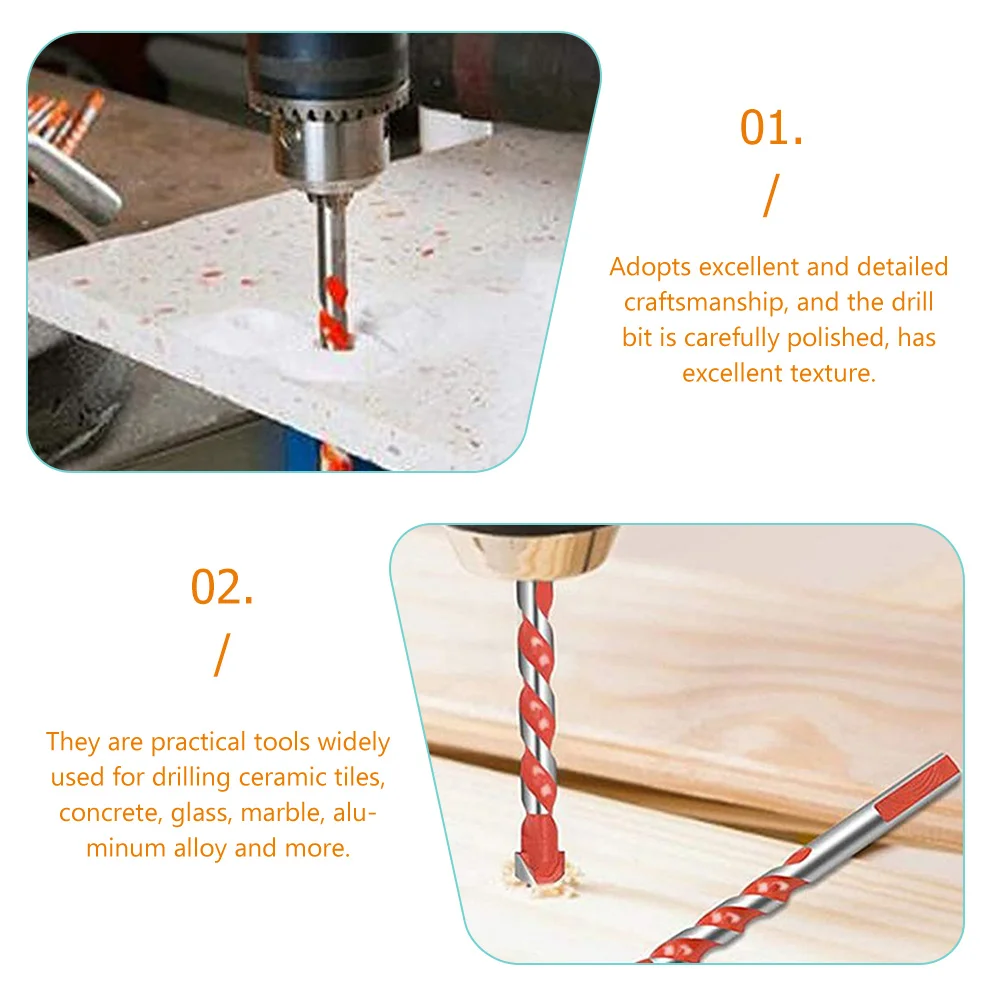 01.
/

Adopts excellent and detailed craftsmanship, and the drill bit is carefully polished, has excellent texture.

02.
/

They are practical tools widely used for drilling ceramic tiles, concrete, glass, marble, aluminum alloy and more.