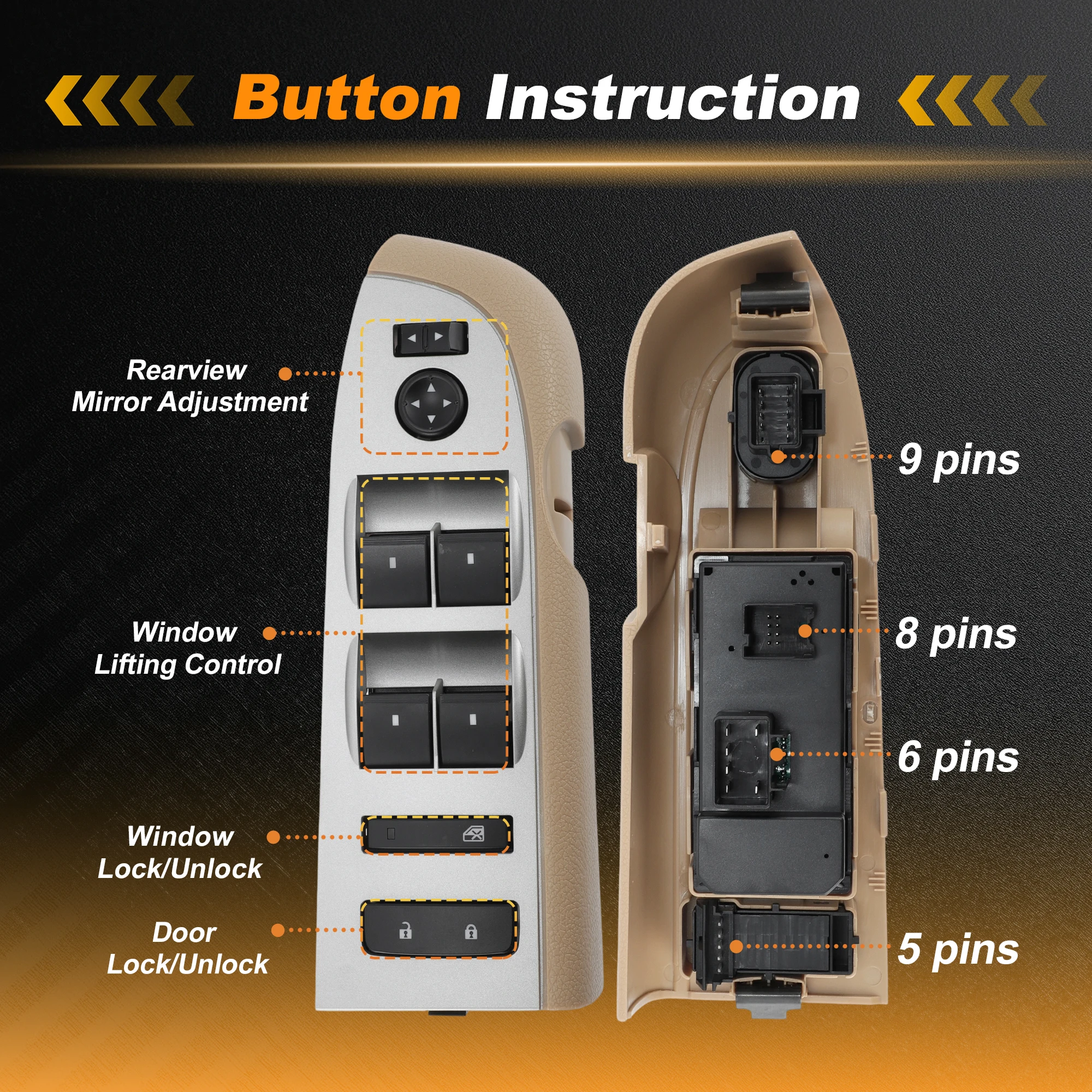 Button Instruction

Rearview Mirror Adjustment

Window Lifting Control

Window Lock/Unlock

Door Lock/Unlock

9 pins

8 pins

6 pins

5 pins