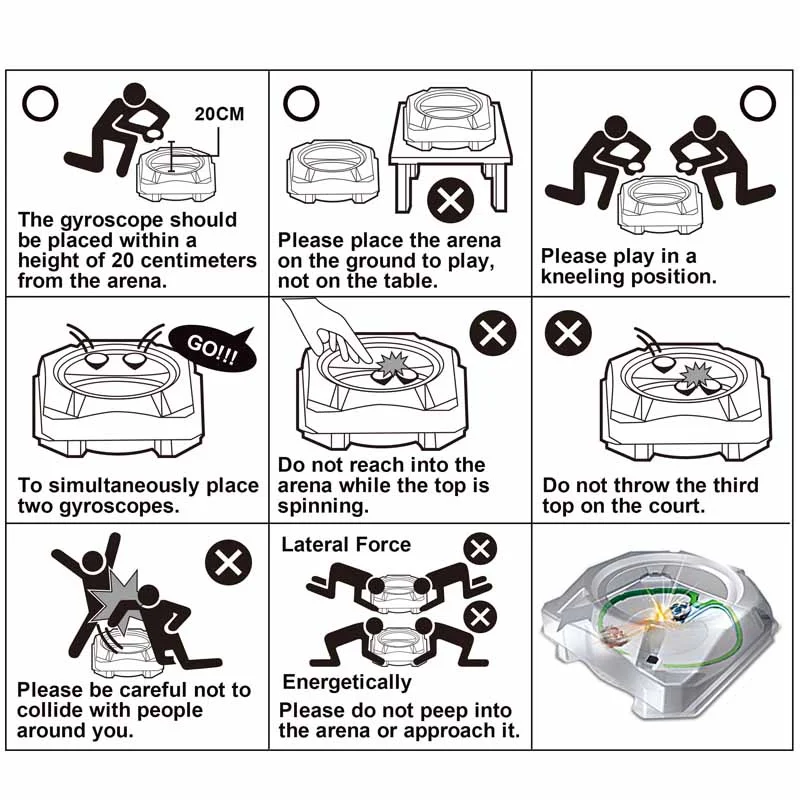 20CM

The gyroscope should be placed within a height of 20 centimeters from the arena.

Please place the arena on the ground to play, not on the table.

Please play in a kneeling position.

GO!!!

To simultaneously place two gyroscopes.

Do not reach into the arena while the top is spinning.

Do not throw the third top on the court.

Please be careful not to collide with people around you.

Lateral Force

Energetically

Please do not peep into the arena or approach it.