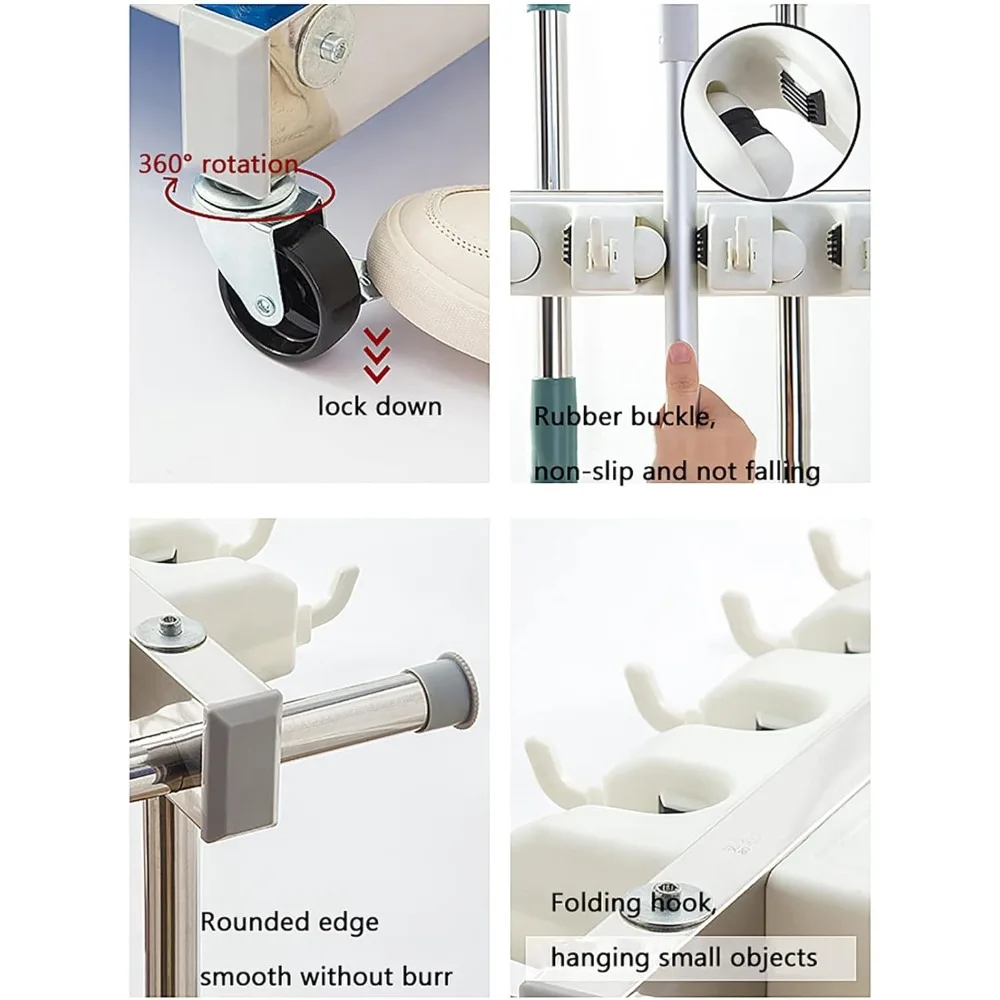 360° rotation

lock down

Rubber buckle,
non-slip and not falling

Rounded edge
smooth without burr

Folding hook,
hanging small objects