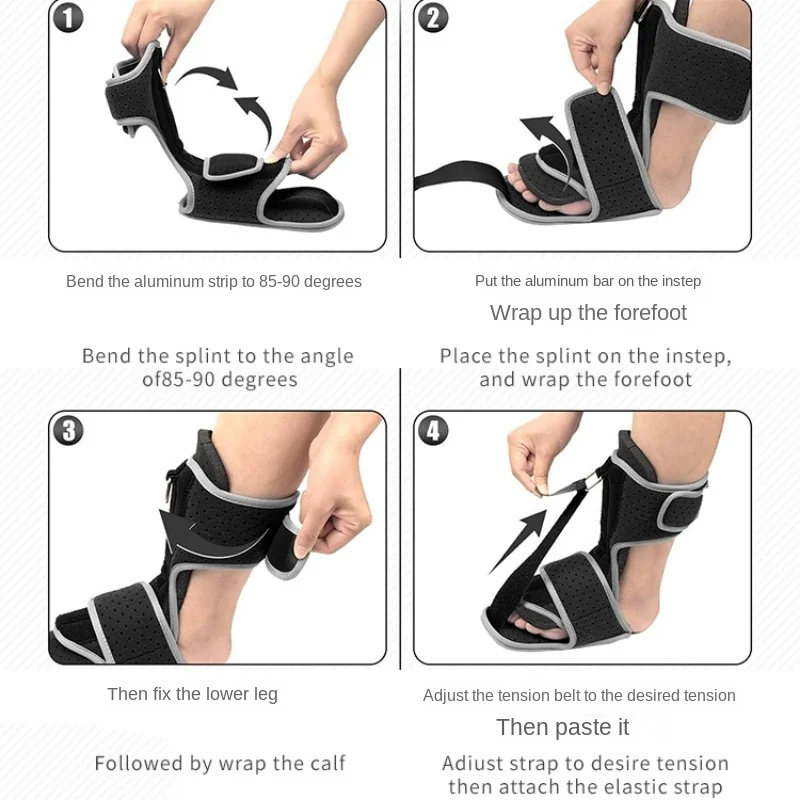 1

Bend the aluminum strip to 85-90 degrees

Bend the splint to the angle of85-90 degrees

2

Put the aluminum bar on the instep

Wrap up the forefoot

Place the splint on the instep, and wrap the forefoot

3

Then fix the lower leg

Followed by wrap the calf

4

Adjust the tension belt to the desired tension

Then paste it

Adiust strap to desire tension then attach the elastic strap