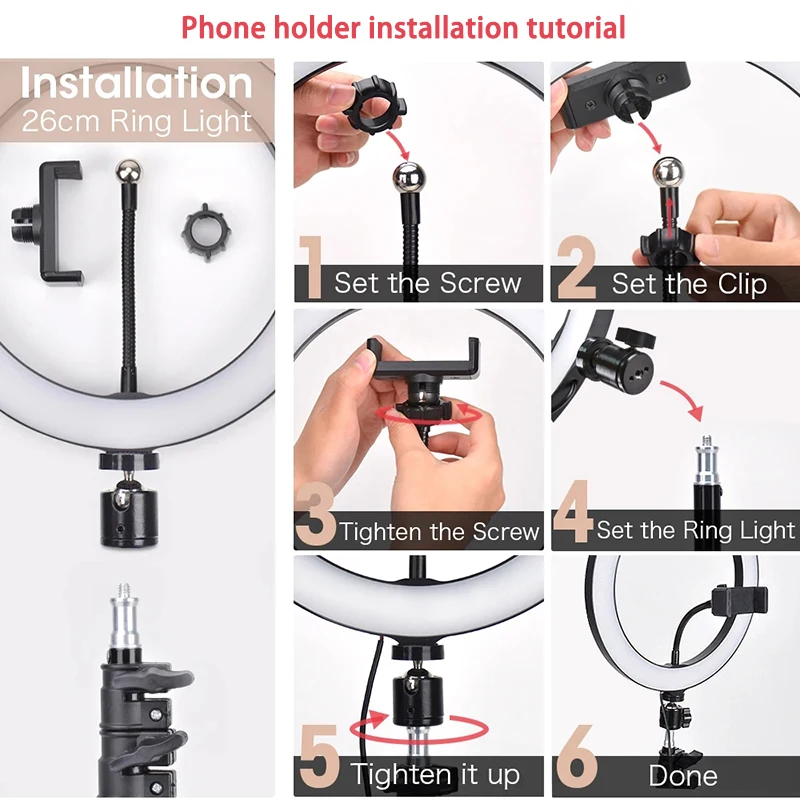 Phone holder installation tutorial

Installation
26cm Ring Light

1 Set the Screw

2 Set the Clip

3 Tighten the Screw

4 Set the Ring Light

5 Tighten it up

6 Done