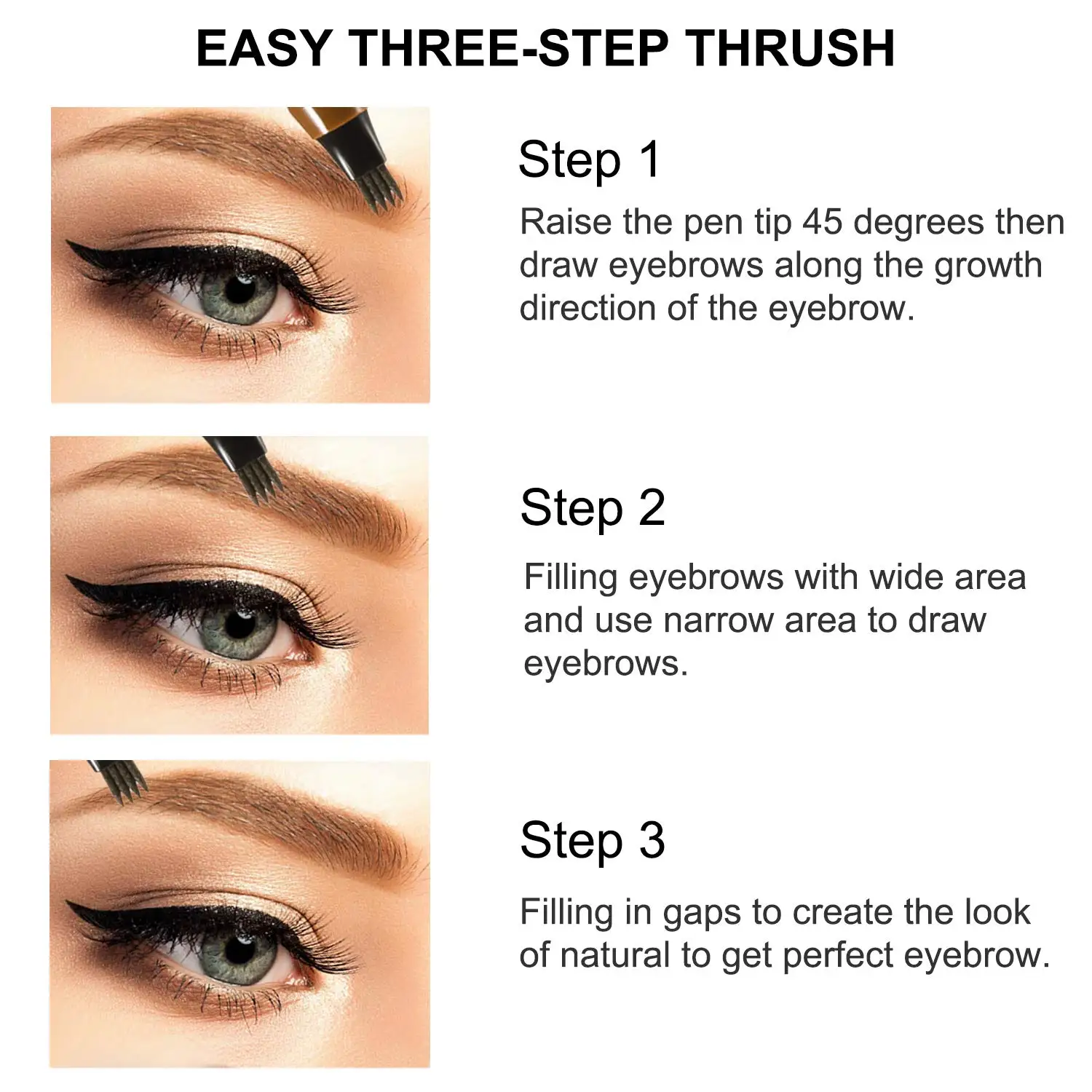 EASY THREE-STEP THRUSH

Step 1

Raise the pen tip 45 degrees then draw eyebrows along the growth direction of the eyebrow.

Step 2

Filling eyebrows with wide area and use narrow area to draw eyebrows.

Step 3

Filling in gaps to create the look of natural to get perfect eyebrow.