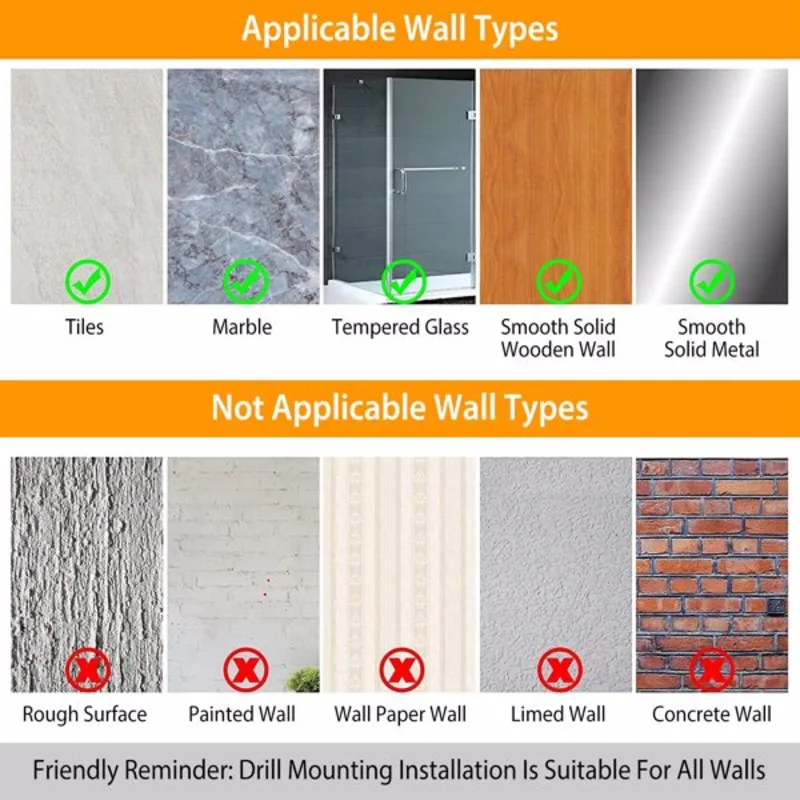 Applicable Wall Types

Tiles

Marble

Tempered Glass

Smooth Solid Wooden Wall

Smooth Solid Metal

Not Applicable Wall Types

Rough Surface

Painted Wall

Wall Paper Wall

Limed Wall

Concrete Wall

Friendly Reminder: Drill Mounting Installation Is Suitable For All Walls